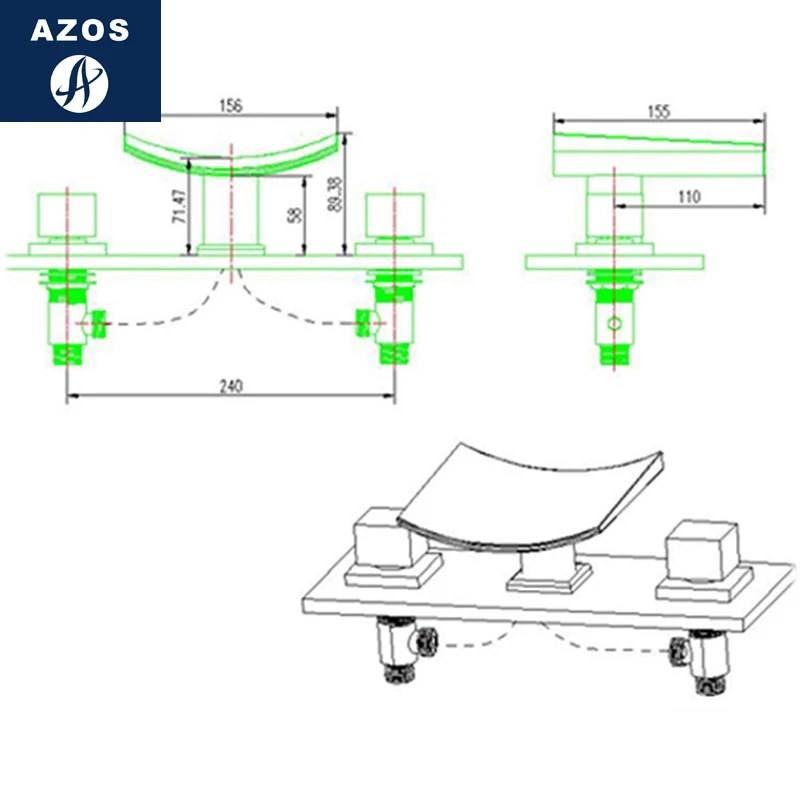 AZOS

156

71.47

58

89.38

240

155

110