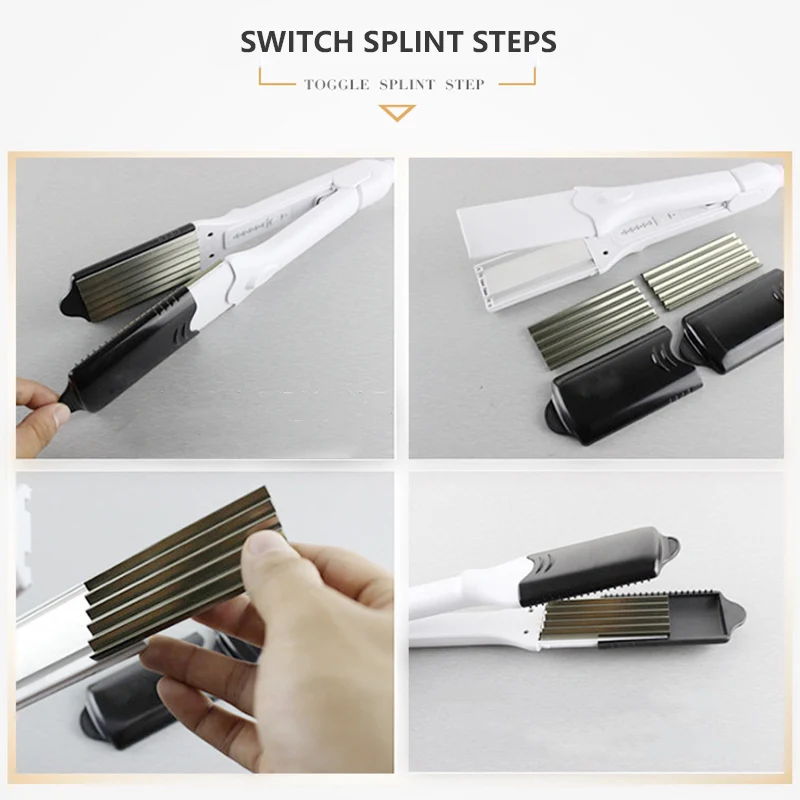 SWITCH SPLINT STEPS

TOGGLE SPLINT STEP