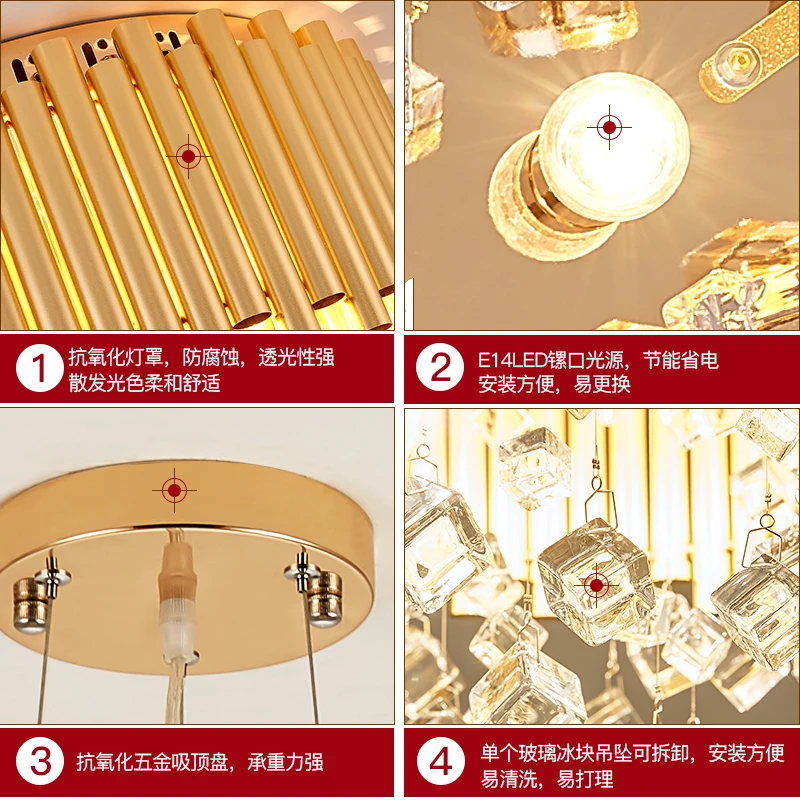 1 抗氧化灯罩，防腐蚀，透光性强 散发光色柔和舒适

2 E14LED镙口光源，节能省电 安装方便，易更换

3 抗氧化五金吸顶盘，承重力强

4 单个玻璃冰块吊坠可拆卸，安装方便 易清洗，易打理