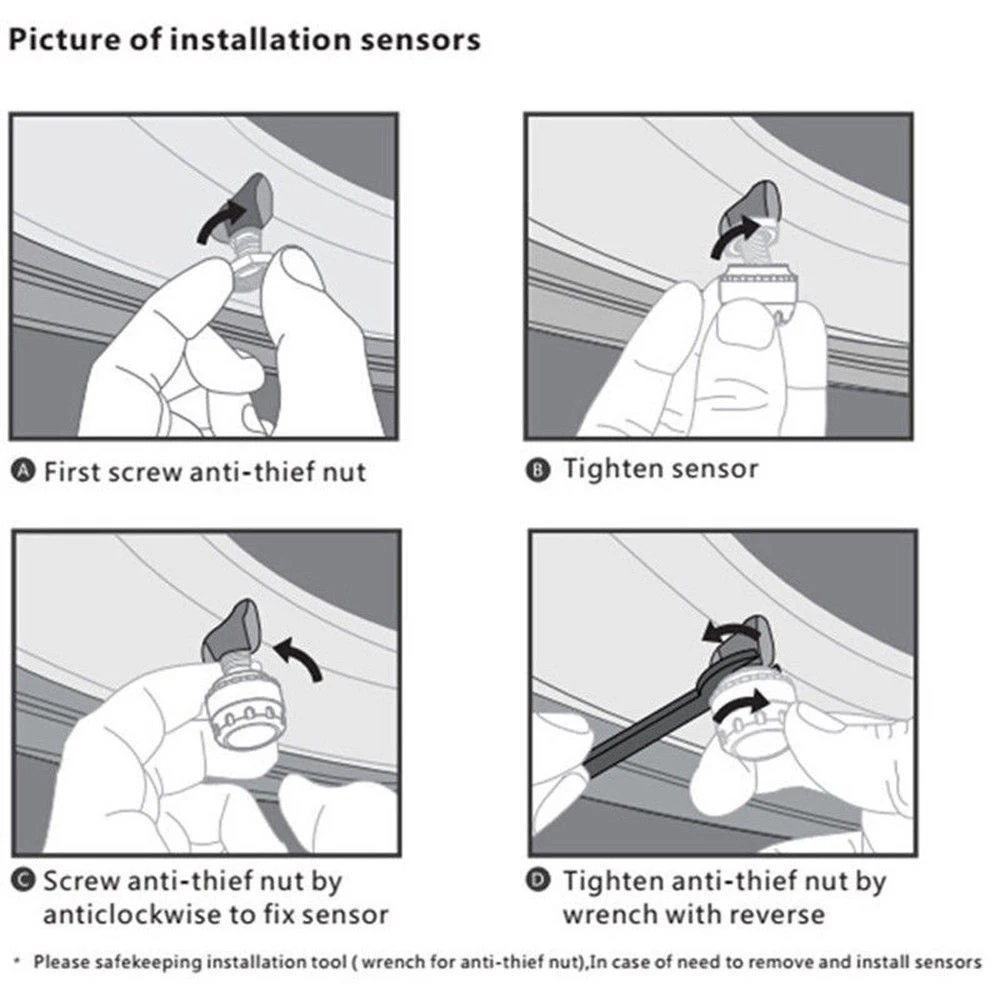 Picture of installation sensors

A First screw anti-thief nut

B Tighten sensor

C Screw anti-thief nut by anticlockwise to fix sensor

D Tighten anti-thief nut by wrench with reverse

* Please safekeeping installation tool ( wrench for anti-thief nut),In case of need to remove and install sensors