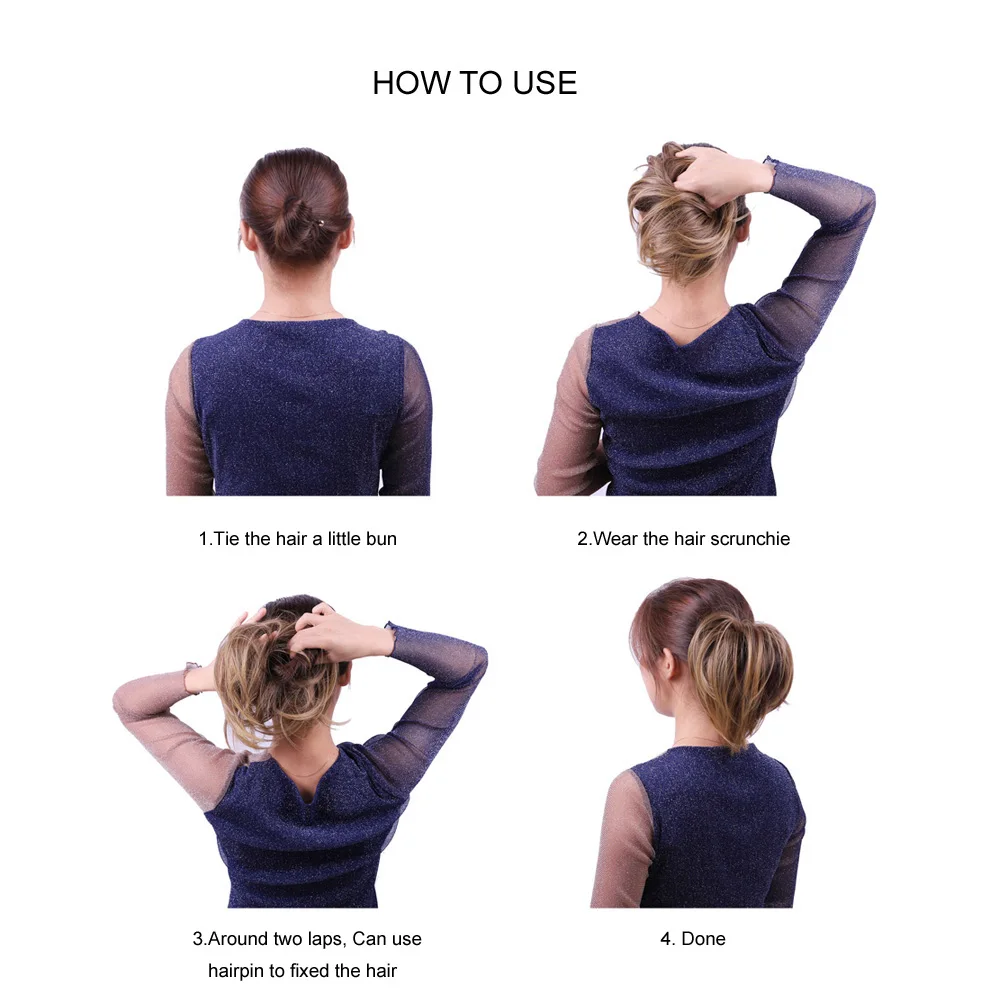 HOW TO USE

1.Tie the hair a little bun

2.Wear the hair scrunchie

3.Around two laps, Can use hairpin to fixed the hair

4. Done