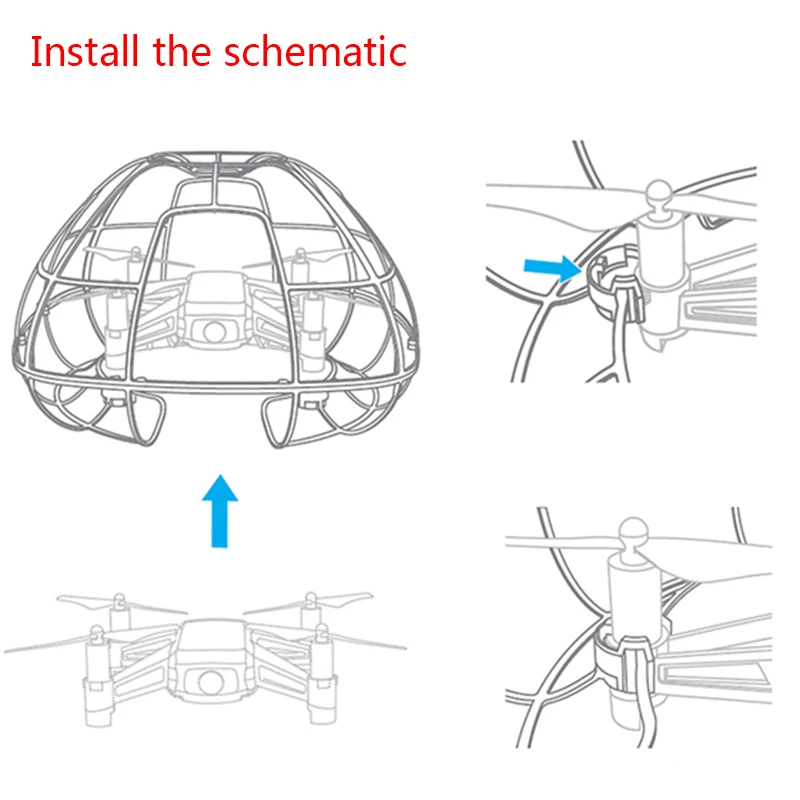 Install the schematic