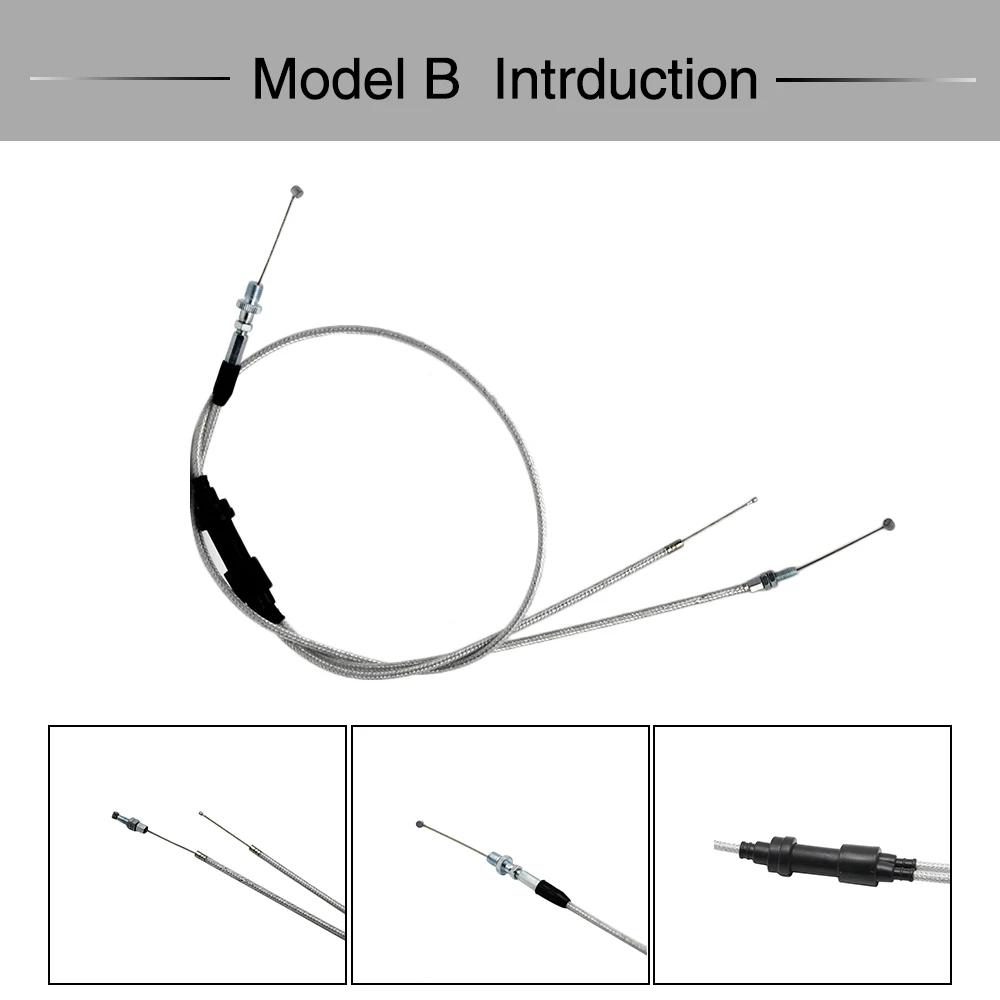 Model B Intrduction