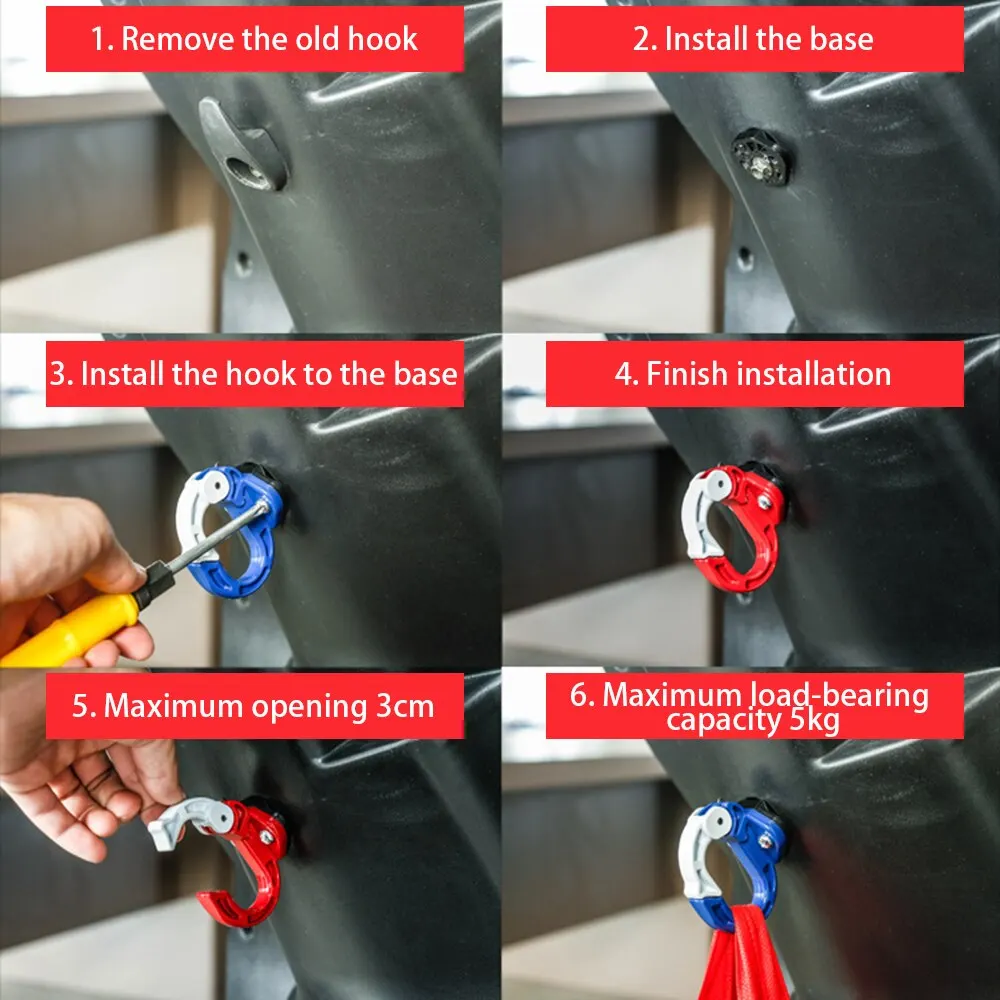 1. Remove the old hook

2. Install the base

3. Install the hook to the base

4. Finish installation

5. Maximum opening 3cm

6. Maximum load-bearing capacity 5kg