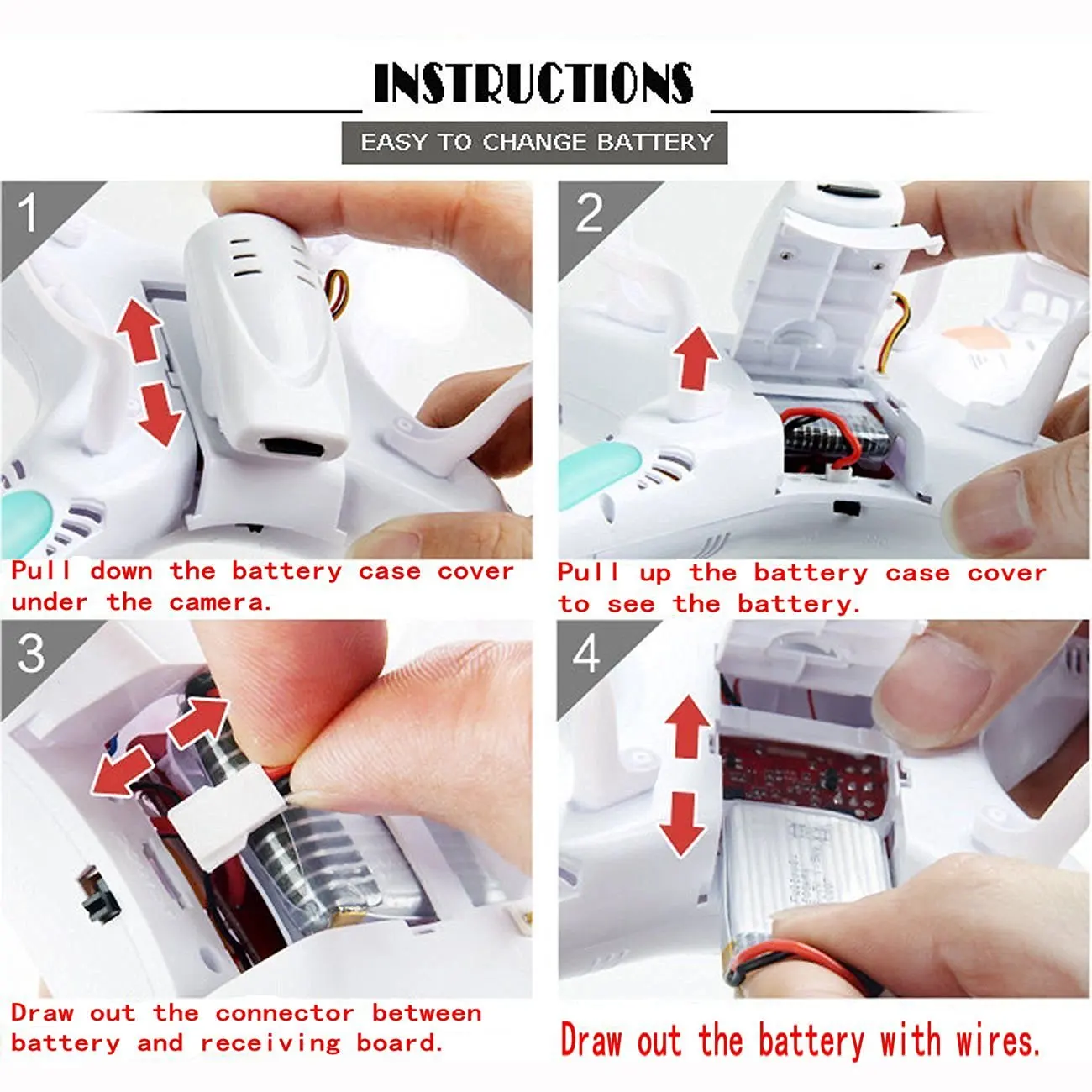 INSTRUCTIONS

EASY TO CHANGE BATTERY

1

Pull down the battery case cover under the camera.

2

Pull up the battery case cover to see the battery.

3

Draw out the connector between battery and receiving board.

4

Draw out the battery with wires.