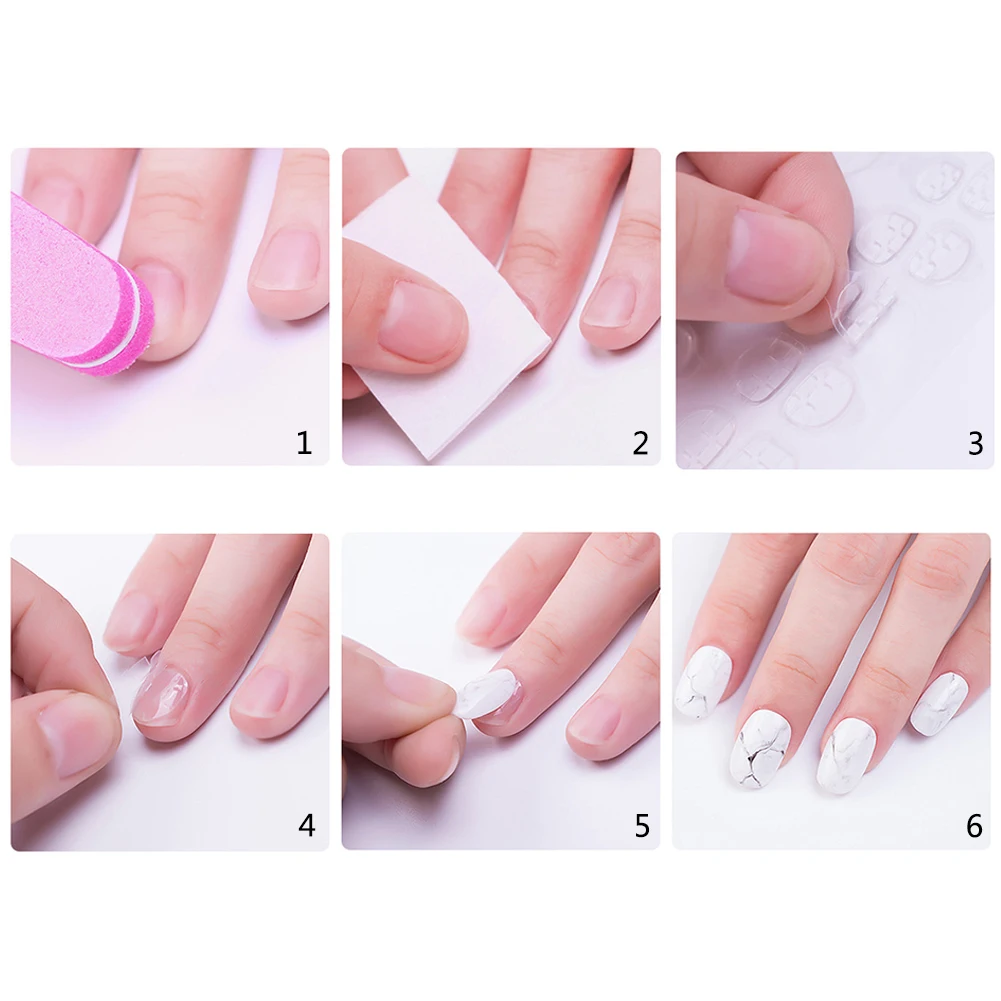 1

2

3

4

5

6