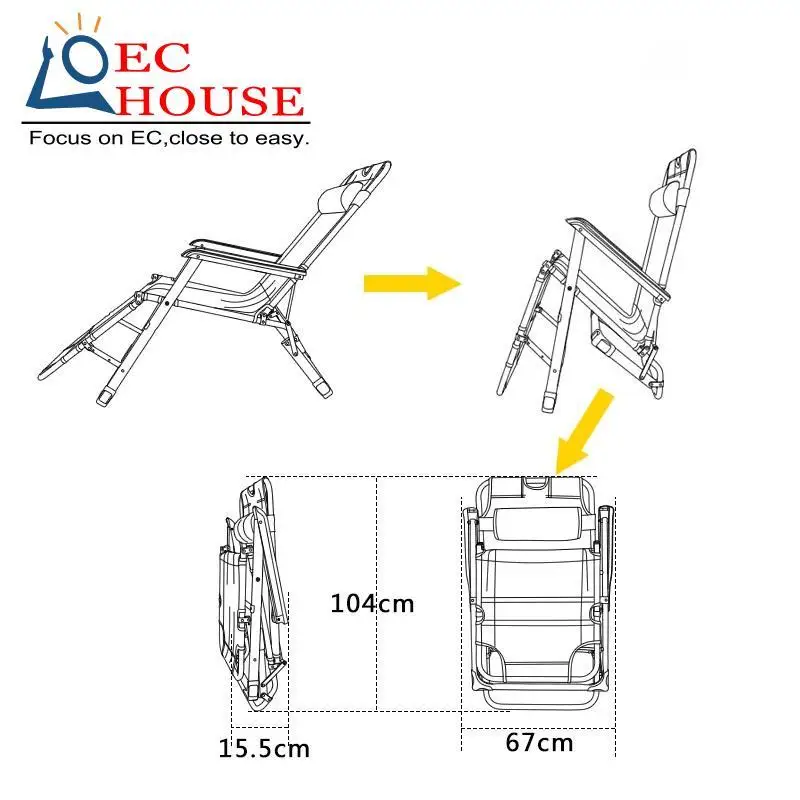 EC
HOUSE
Focus on EC,close to easy.

104cm

15.5cm

67cm