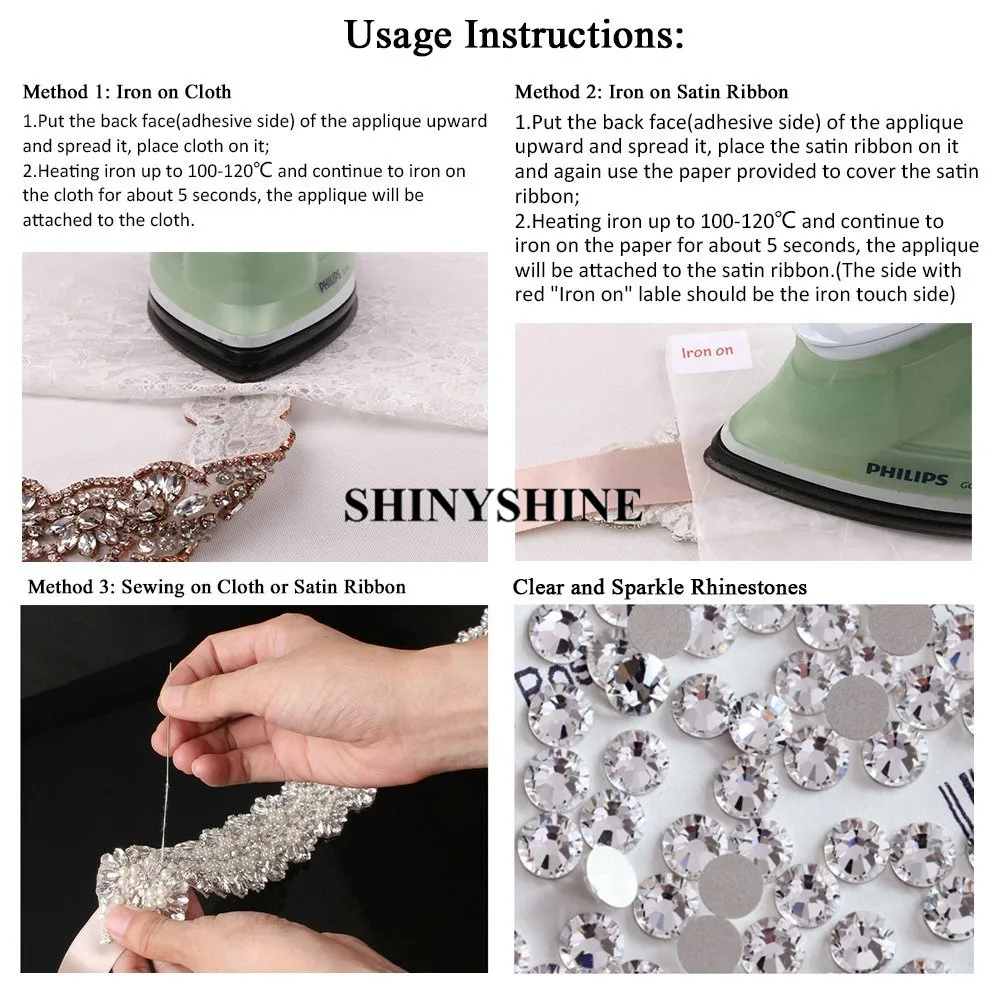 Usage Instructions:

Method 1: Iron on Cloth

1.Put the back face(adhesive side) of the applique upward and spread it, place cloth on it;
2.Heating iron up to 100-120℃ and continue to iron on the cloth for about 5 seconds, the applique will be attached to the cloth.

PHILIPS

Method 2: Iron on Satin Ribbon

1.Put the back face(adhesive side) of the applique upward and spread it, place the satin ribbon on it and again use the paper provided to cover the satin ribbon;
2.Heating iron up to 100-120℃ and continue to iron on the paper for about 5 seconds, the applique will be attached to the satin ribbon.(The side with red "Iron on" lable should be the iron touch side)

Iron on

PHILIPS

SHINYSHINE

Method 3: Sewing on Cloth or Satin Ribbon

Clear and Sparkle Rhinestones