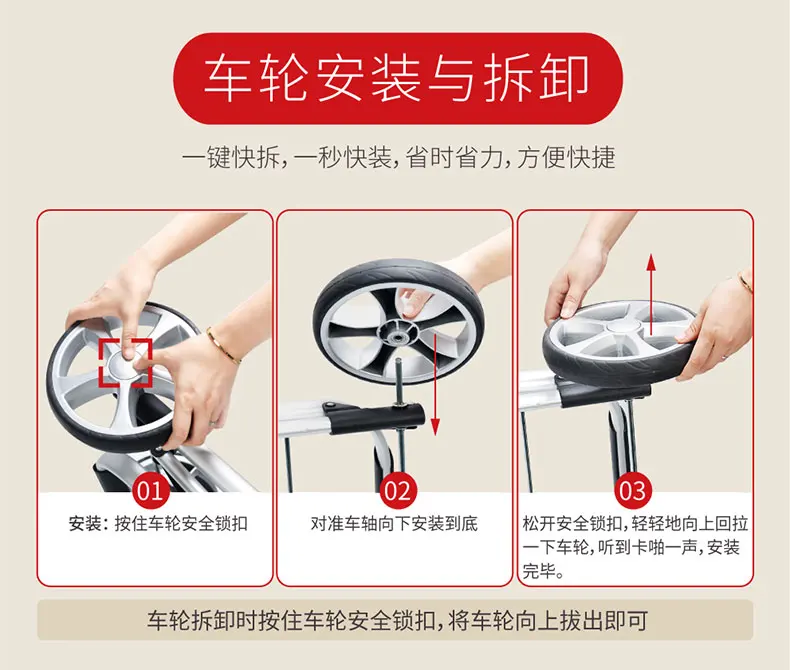 车轮安装与拆卸

一键快拆，一秒快装，省时省力，方便快捷

01

安装：按住车轮安全锁扣

02

对准车轴向下安装到底

03

松开安全锁扣，轻轻地向上回拉一下车轮，听到卡啪一声，安装完毕。

车轮拆卸时按住车轮安全锁扣，将车轮向上拔出即可