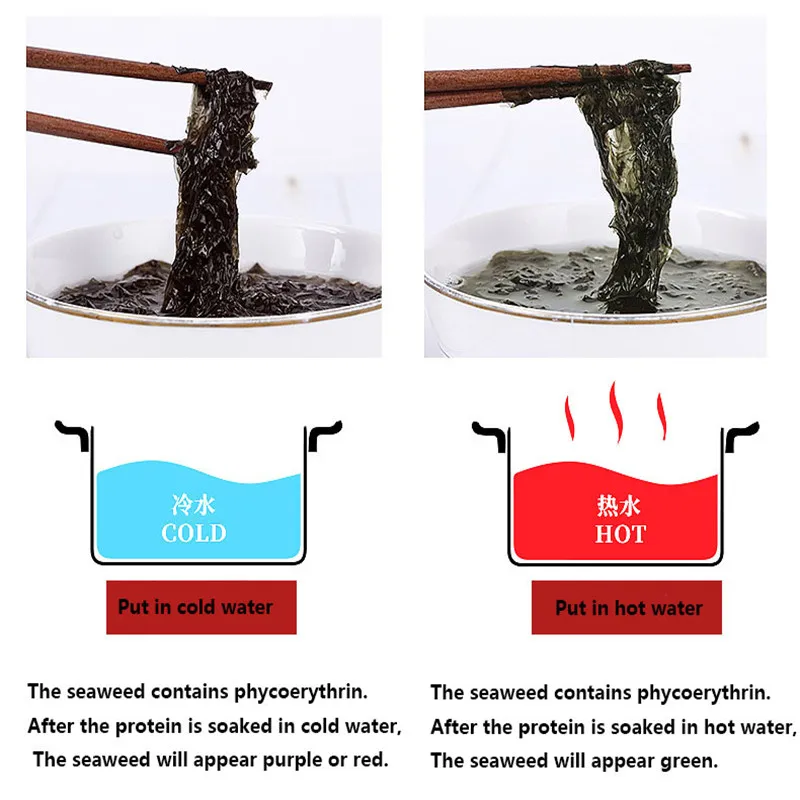 冷水
COLD

Put in cold water

The seaweed contains phycoerythrin.
After the protein is soaked in cold water,
The seaweed will appear purple or red.

热水
HOT

Put in hot water

The seaweed contains phycoerythrin.
After the protein is soaked in hot water,
The seaweed will appear green.