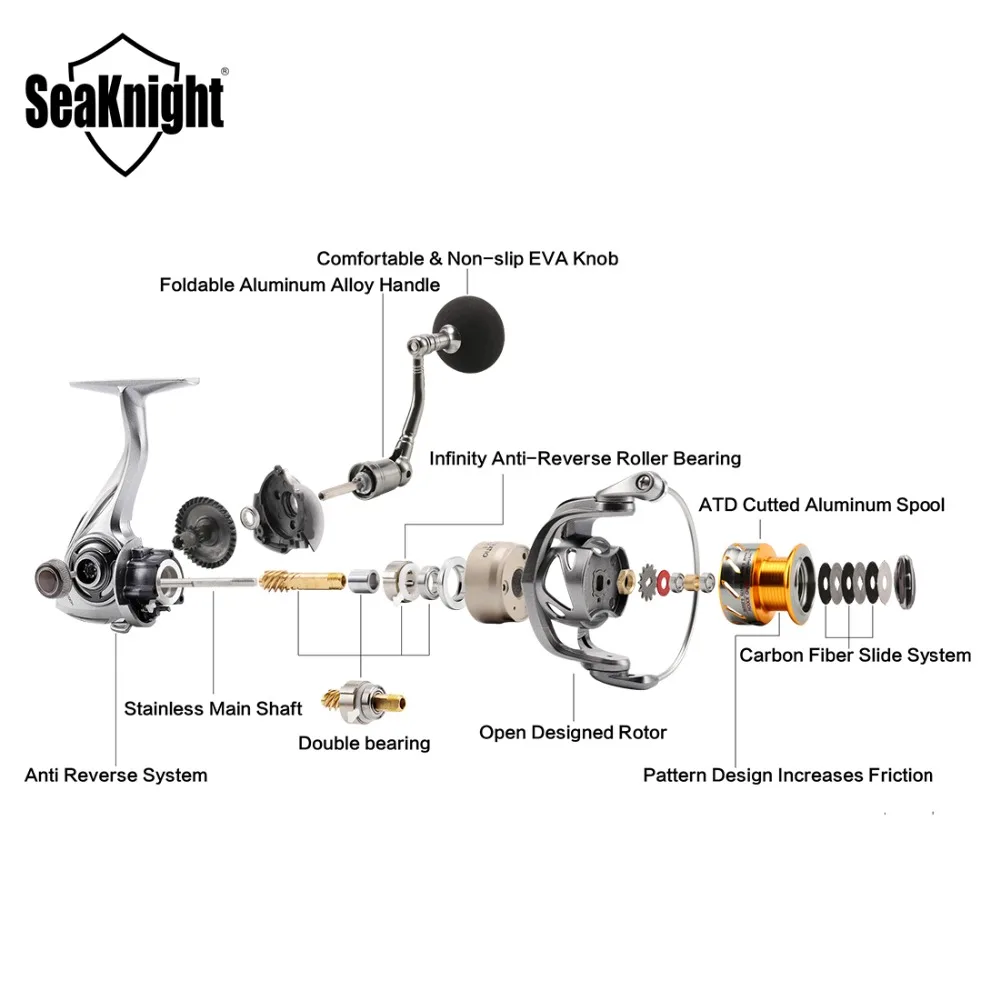 SeaKnight®

Comfortable & Non-slip EVA Knob

Foldable Aluminum Alloy Handle

Infinity Anti-Reverse Roller Bearing

ATD Cutted Aluminum Spool

Carbon Fiber Slide System

Stainless Main Shaft

Double bearing

Open Designed Rotor

Anti Reverse System

Pattern Design Increases Friction