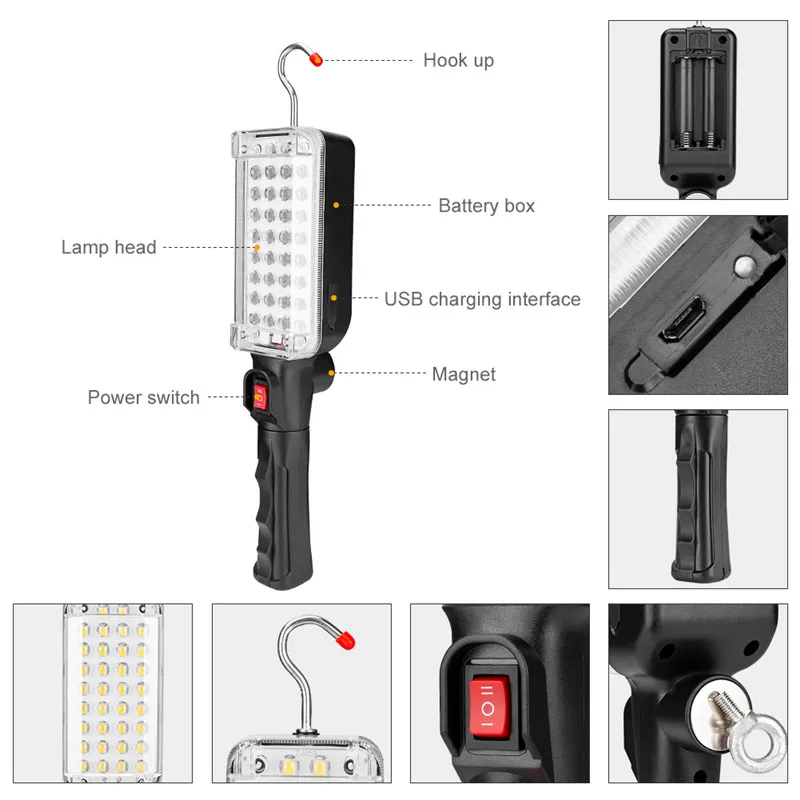 Hook up

Battery box

Lamp head

USB charging interface

Magnet

Power switch