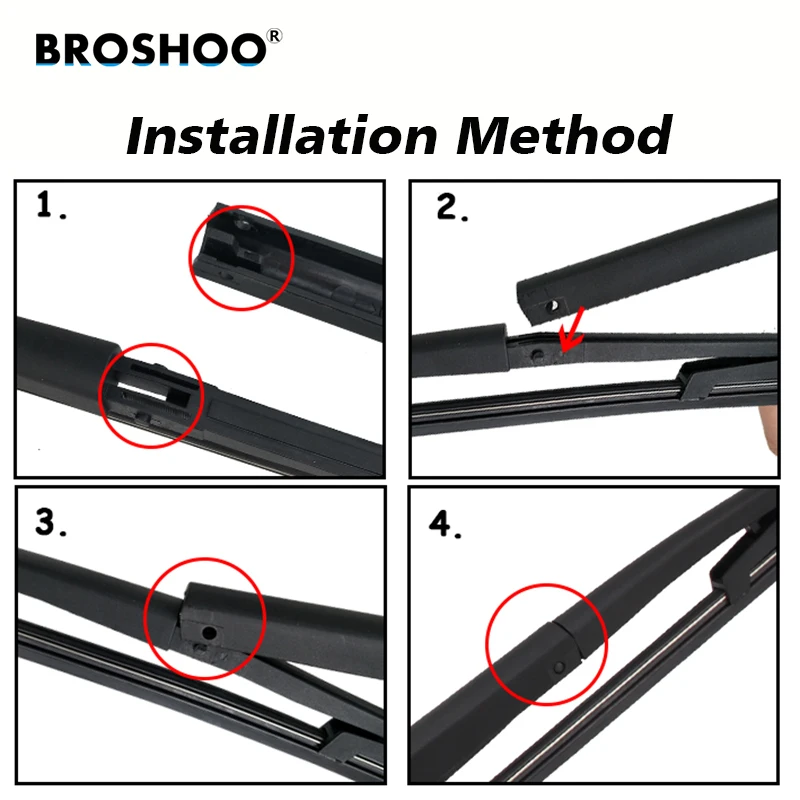 BROSHOO®

Installation Method

1.

2.

3.

4.