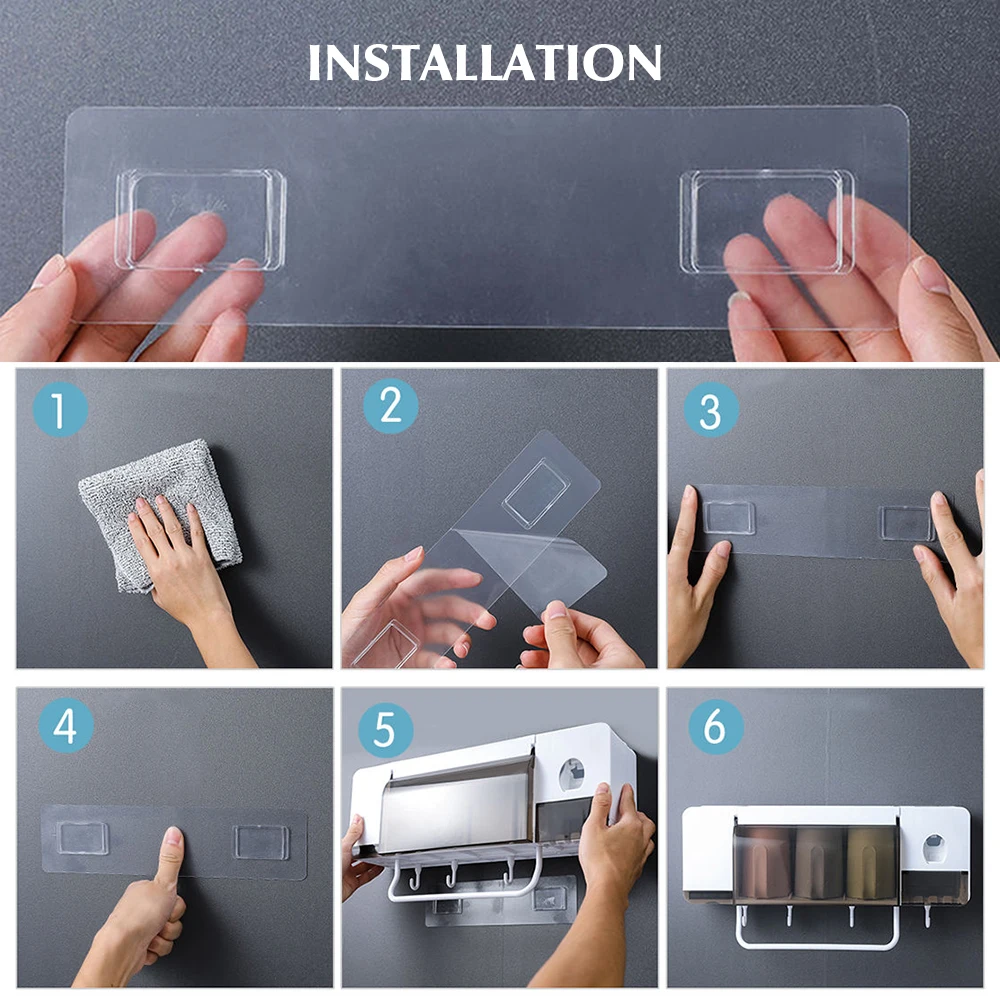 INSTALLATION

1

2

3

4

5

6