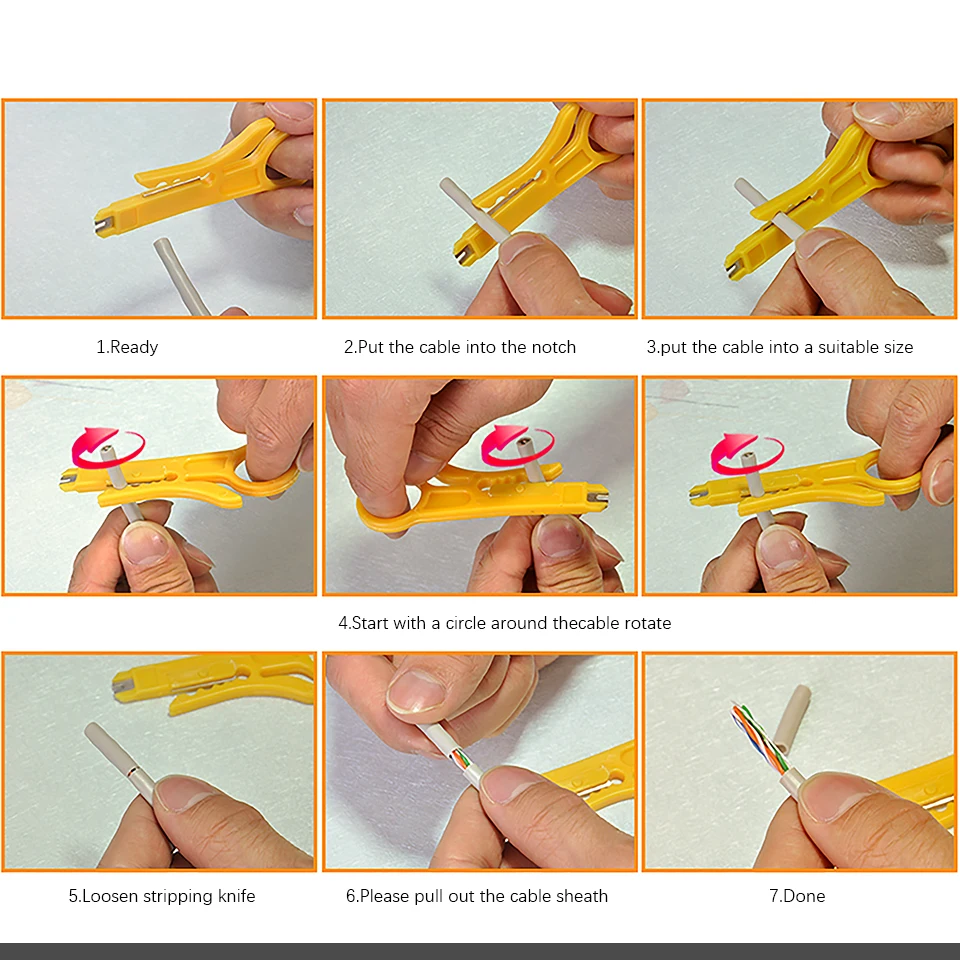 1.Ready

2.Put the cable into the notch

3.put the cable into a suitable size

4.Start with a circle around thecable rotate

5.Loosen stripping knife

6.Please pull out the cable sheath

7.Done