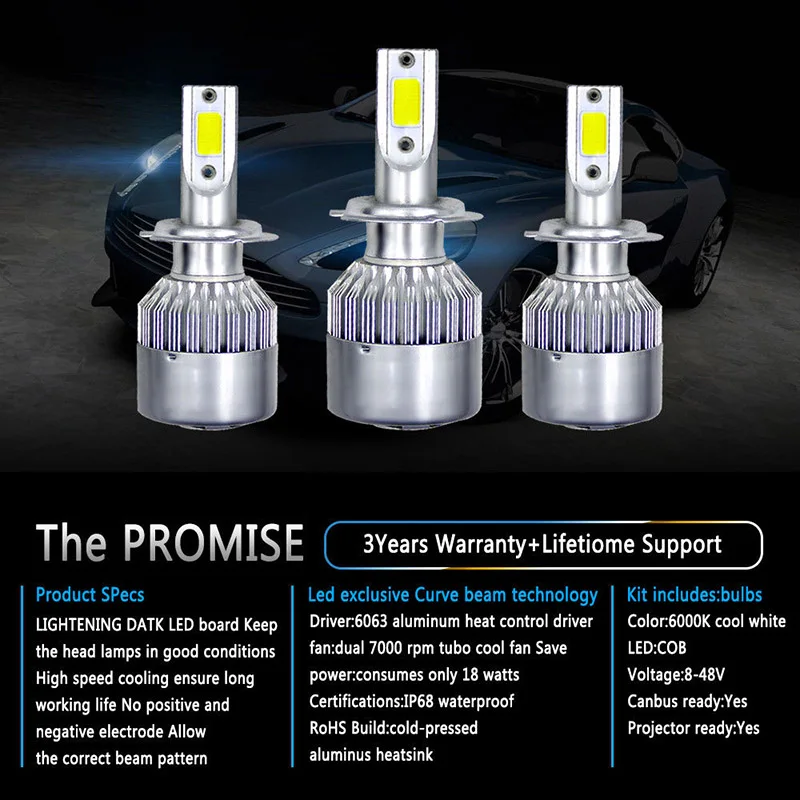 The PROMISE

3Years Warranty+Lifetiome Support

Product SPecs

LIGHTENING DATK LED board Keep the head lamps in good conditions High speed cooling ensure long working life No positive and negative electrode Allow the correct beam pattern

Led exclusive Curve beam technology

Driver:6063 aluminum heat control driver fan:dual 7000 rpm tubo cool fan Save power:consumes only 18 watts Certifications:IP68 waterproof RoHS Build:cold-pressed aluminus heatsink

Kit includes:bulbs

Color:6000K cool white
LED:COB
Voltage:8-48V
Canbus ready:Yes
Projector ready:Yes