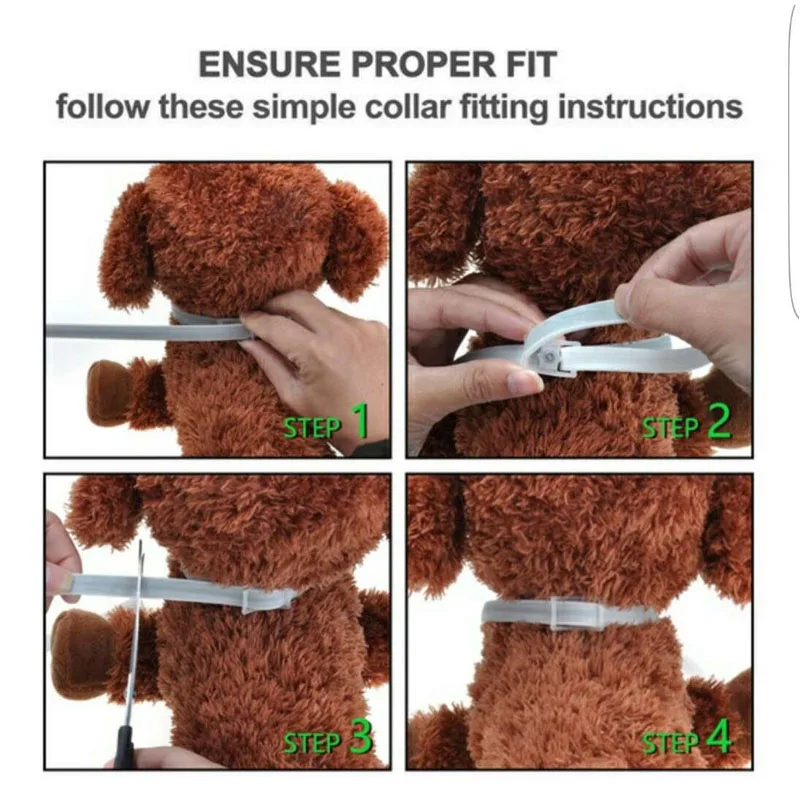 ENSURE PROPER FIT
follow these simple collar fitting instructions

STEP 1

STEP 2

STEP 3

STEP 4