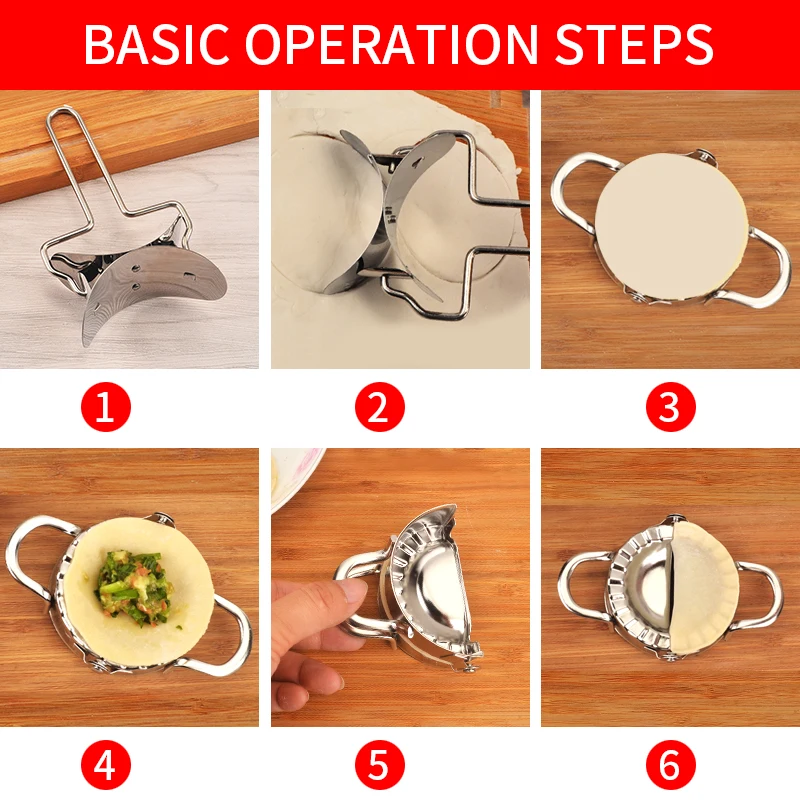 BASIC OPERATION STEPS

1

2

3

4

5

6