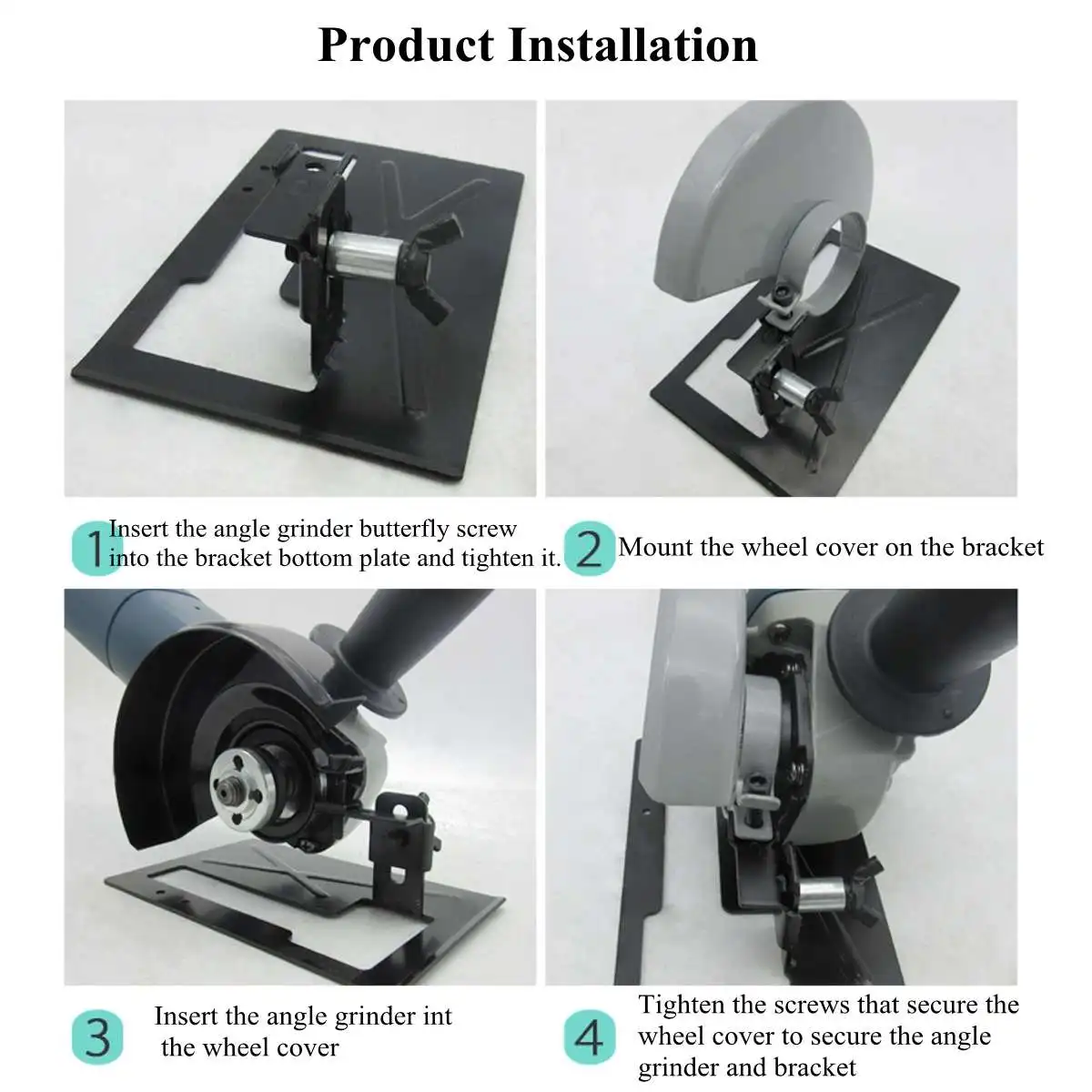 Product Installation

1 Insert the angle grinder butterfly screw into the bracket bottom plate and tighten it.

2 Mount the wheel cover on the bracket

3 Insert the angle grinder int the wheel cover

4 Tighten the screws that secure the wheel cover to secure the angle grinder and bracket