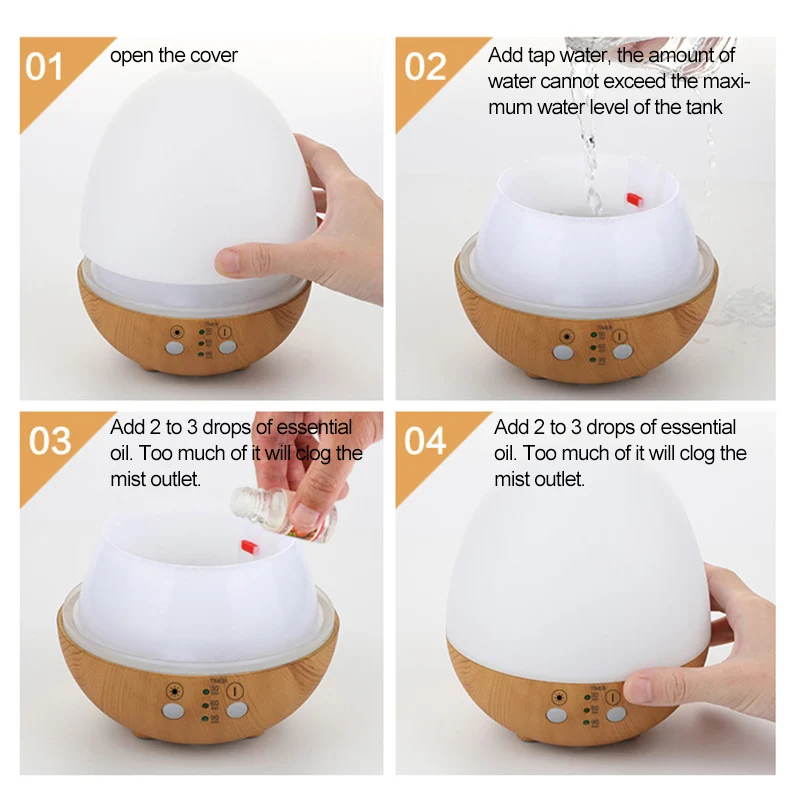 01 open the cover

02 Add tap water, the amount of water cannot exceed the maximum water level of the tank

03 Add 2 to 3 drops of essential oil. Too much of it will clog the mist outlet.

04 Add 2 to 3 drops of essential oil. Too much of it will clog the mist outlet.