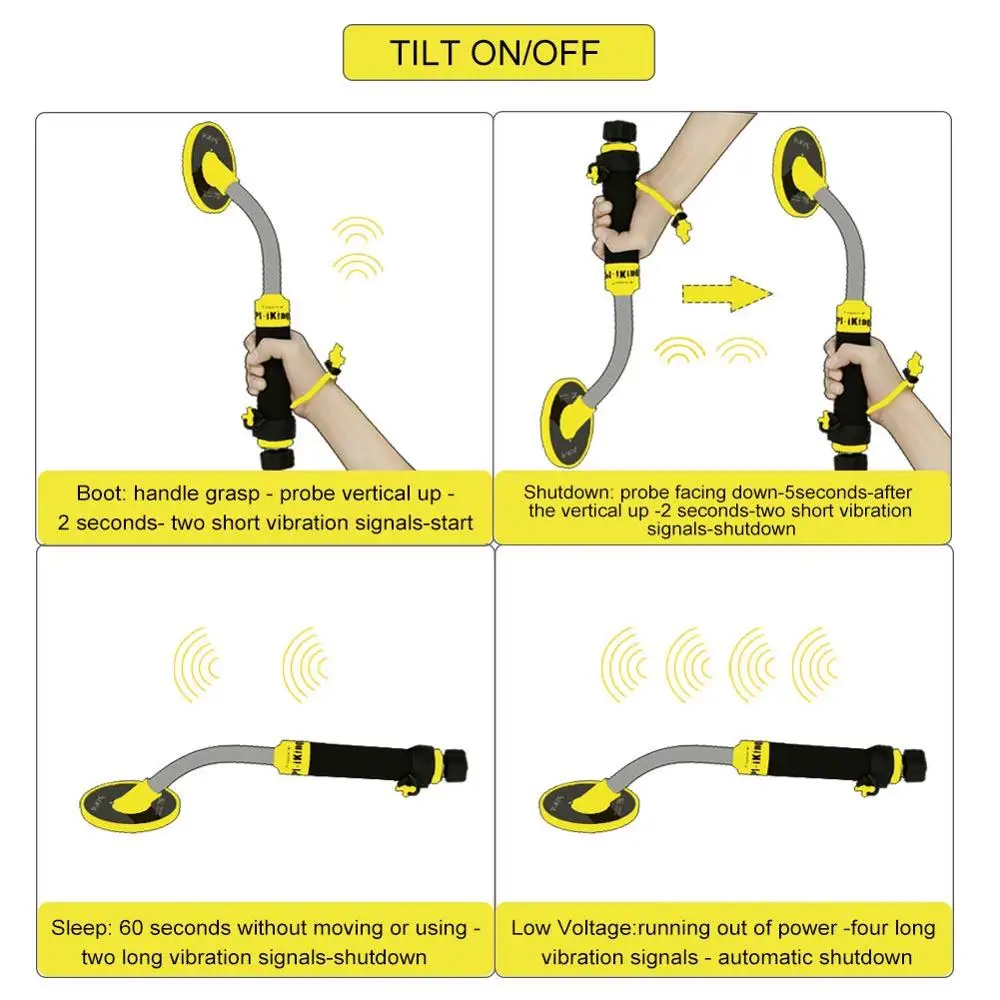 TILT ON/OFF

PI-iKing

Boot: handle grasp - probe vertical up - 2 seconds- two short vibration signals-start

PI-iKing

PI-iKing

Shutdown: probe facing down-5seconds-after the vertical up -2 seconds-two short vibration signals-shutdown

PI-iKing

Sleep: 60 seconds without moving or using - two long vibration signals-shutdown

PI-iKing

Low Voltage:running out of power -four long vibration signals - automatic shutdown