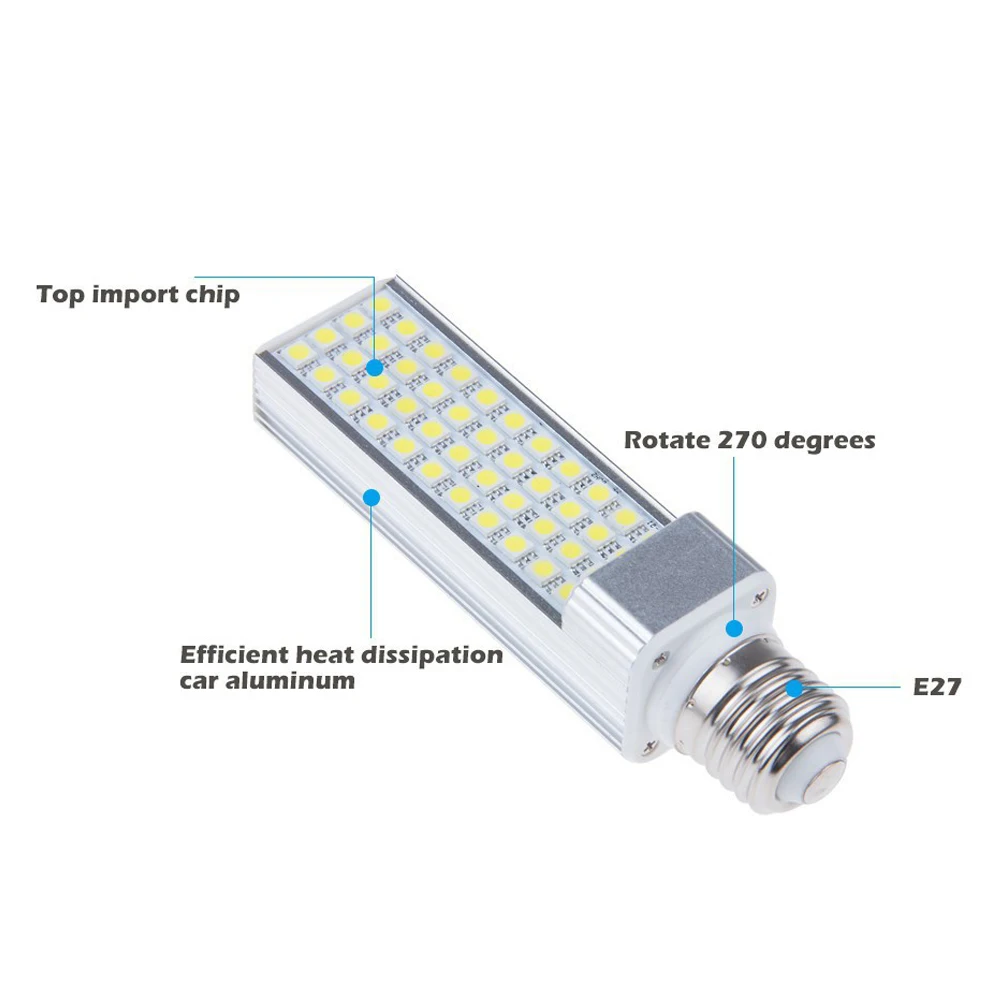 Top import chip

Rotate 270 degrees

Efficient heat dissipation car aluminum

E27