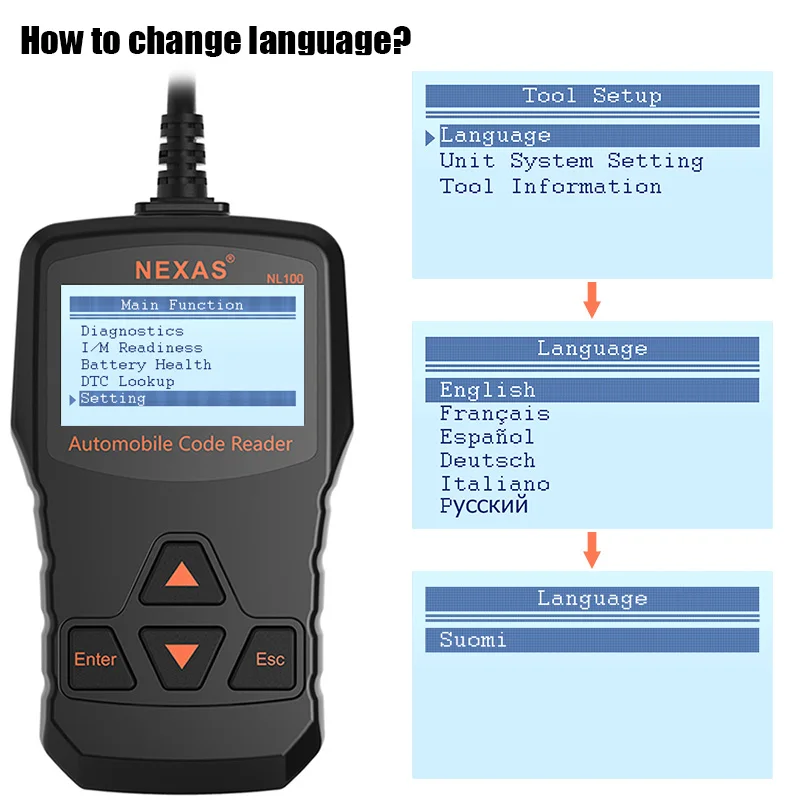 How to change language?

NEXAS®
NL100

Main Function

Diagnostics
I/M Readiness
Battery Health
DTC Lookup
Setting

Automobile Code Reader

Enter
Esc

Tool Setup

Language
Unit System Setting
Tool Information

Language

English
Français
Español
Deutsch
Italiano
Русский

Language

Suomi