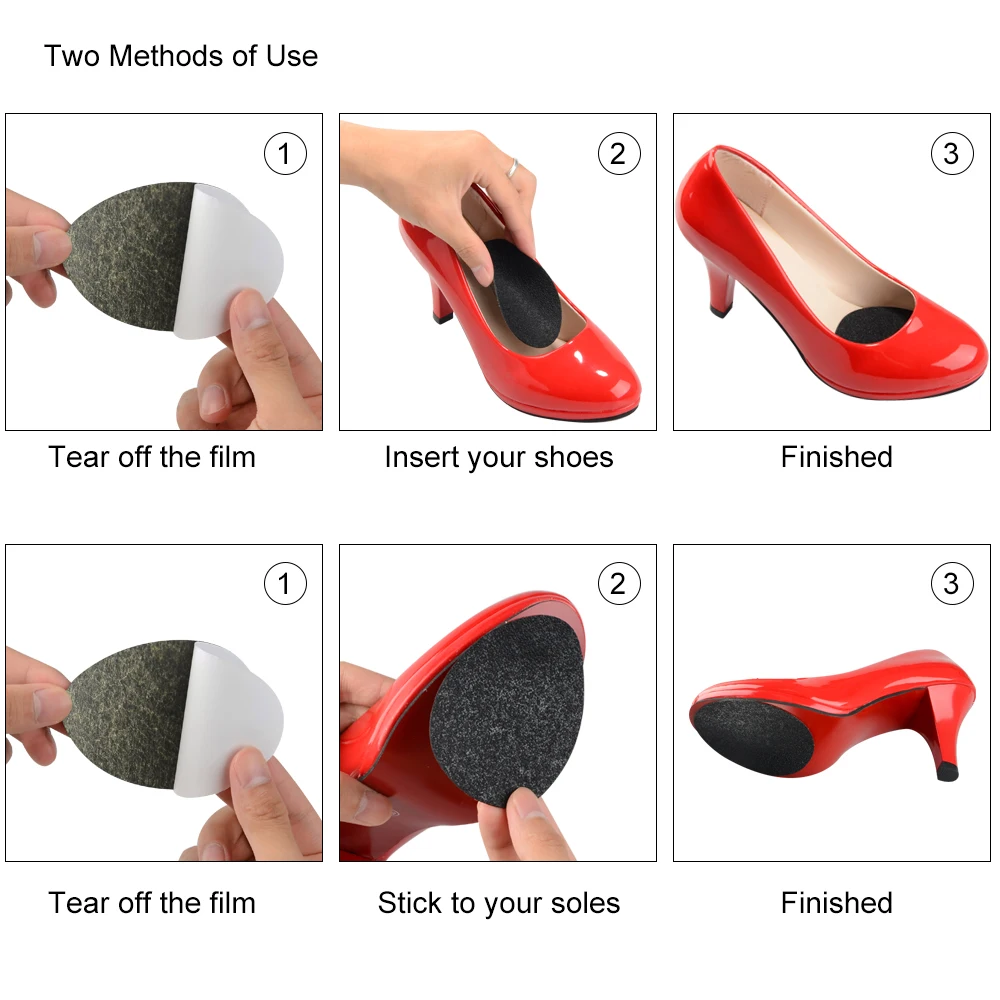 Two Methods of Use

1

Tear off the film

2

Insert your shoes

3

Finished

1

Tear off the film

2

Stick to your soles

3

Finished