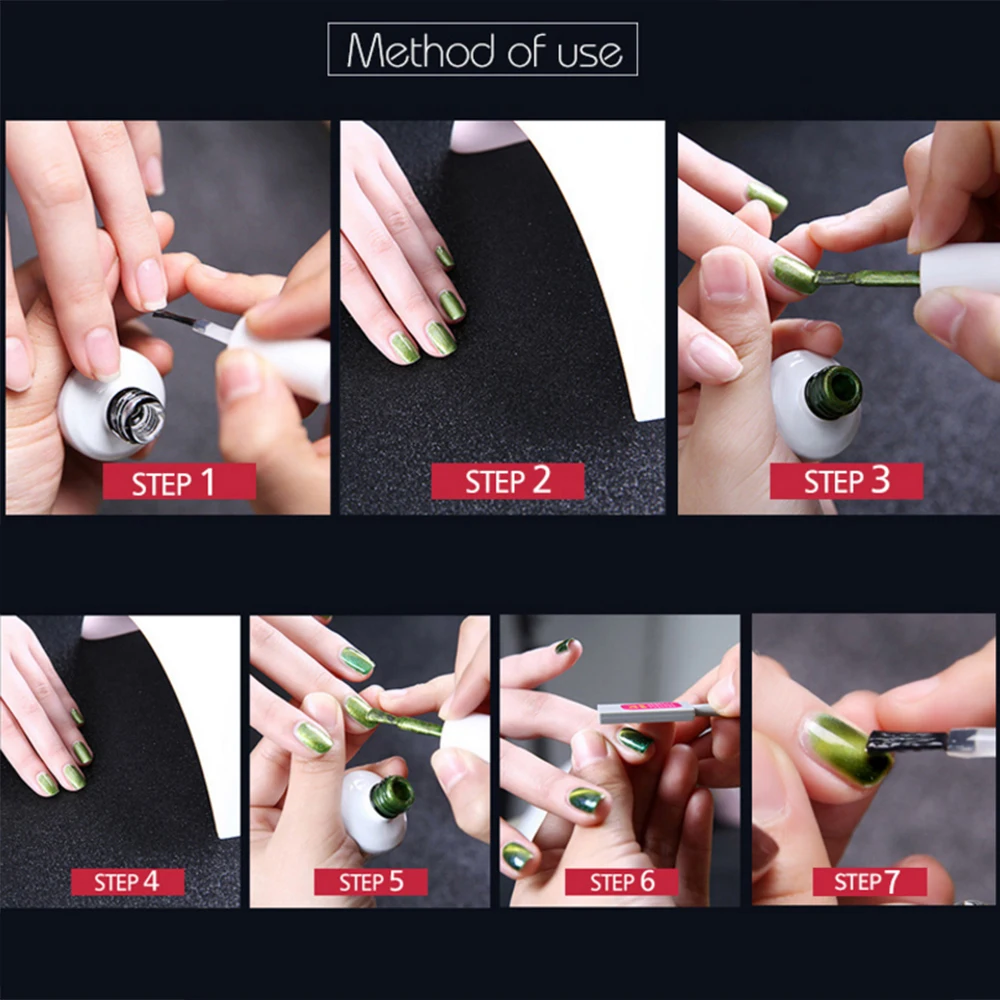 Method of use

STEP 1

STEP 2

STEP 3

STEP 4

STEP 5

STEP 6

STEP 7