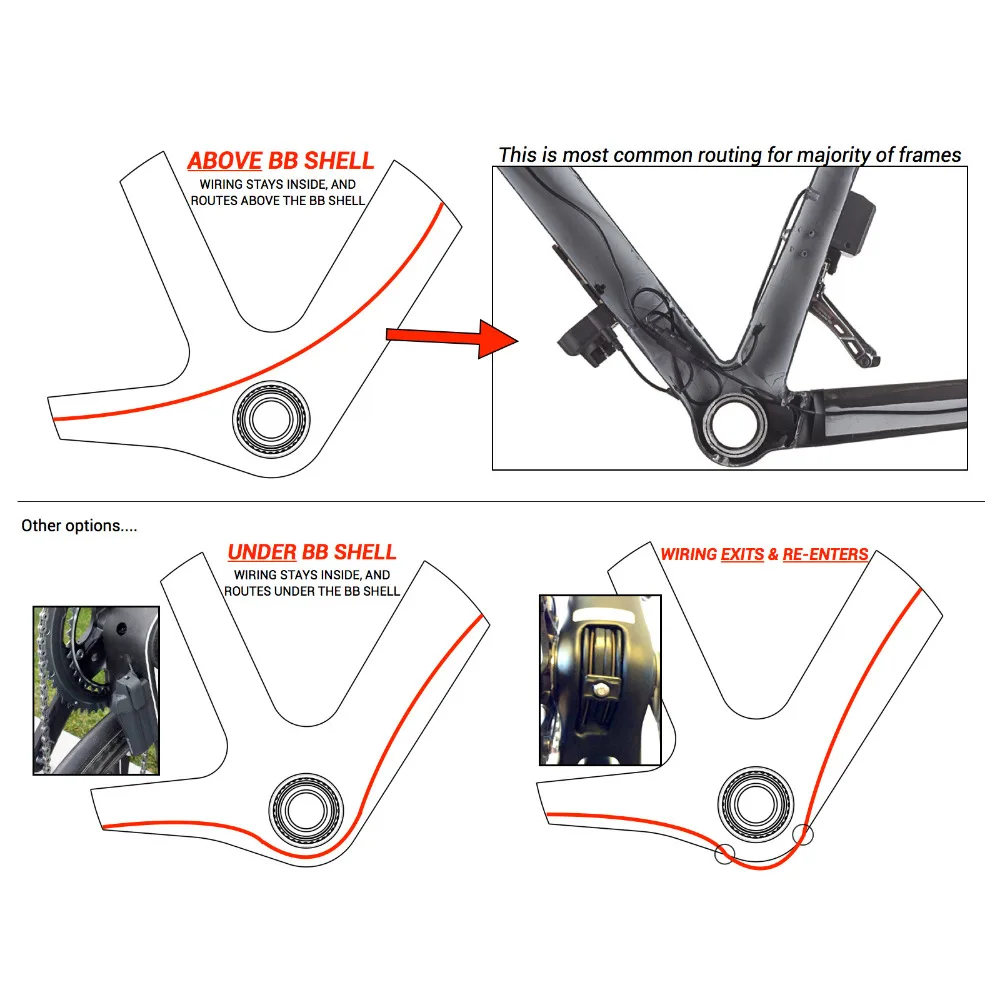 ABOVE BB SHELL
WIRING STAYS INSIDE, AND ROUTES ABOVE THE BB SHELL

This is most common routing for majority of frames

Other options....

UNDER BB SHELL
WIRING STAYS INSIDE, AND ROUTES UNDER THE BB SHELL

WIRING EXITS & RE-ENTERS