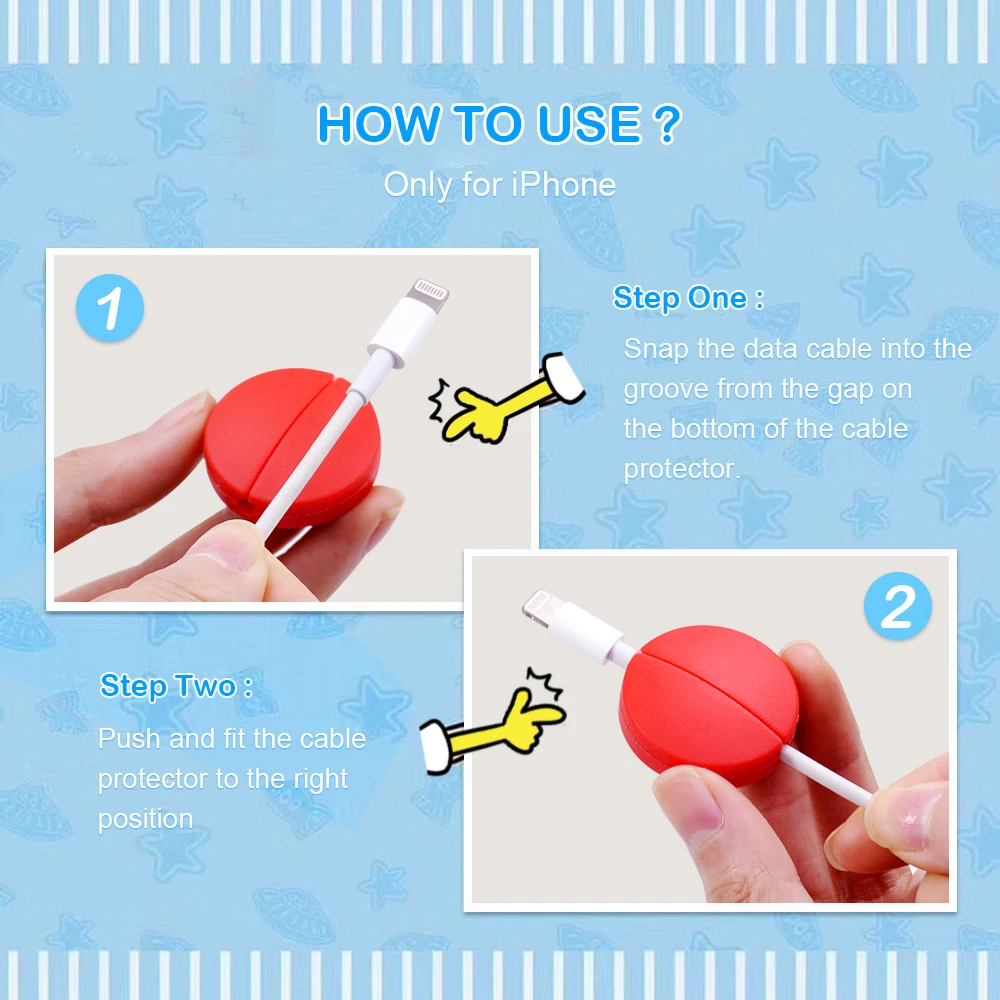 HOW TO USE ?
Only for iPhone

1

Step One :
Snap the data cable into the groove from the gap on the bottom of the cable protector.

2

Step Two :
Push and fit the cable protector to the right position