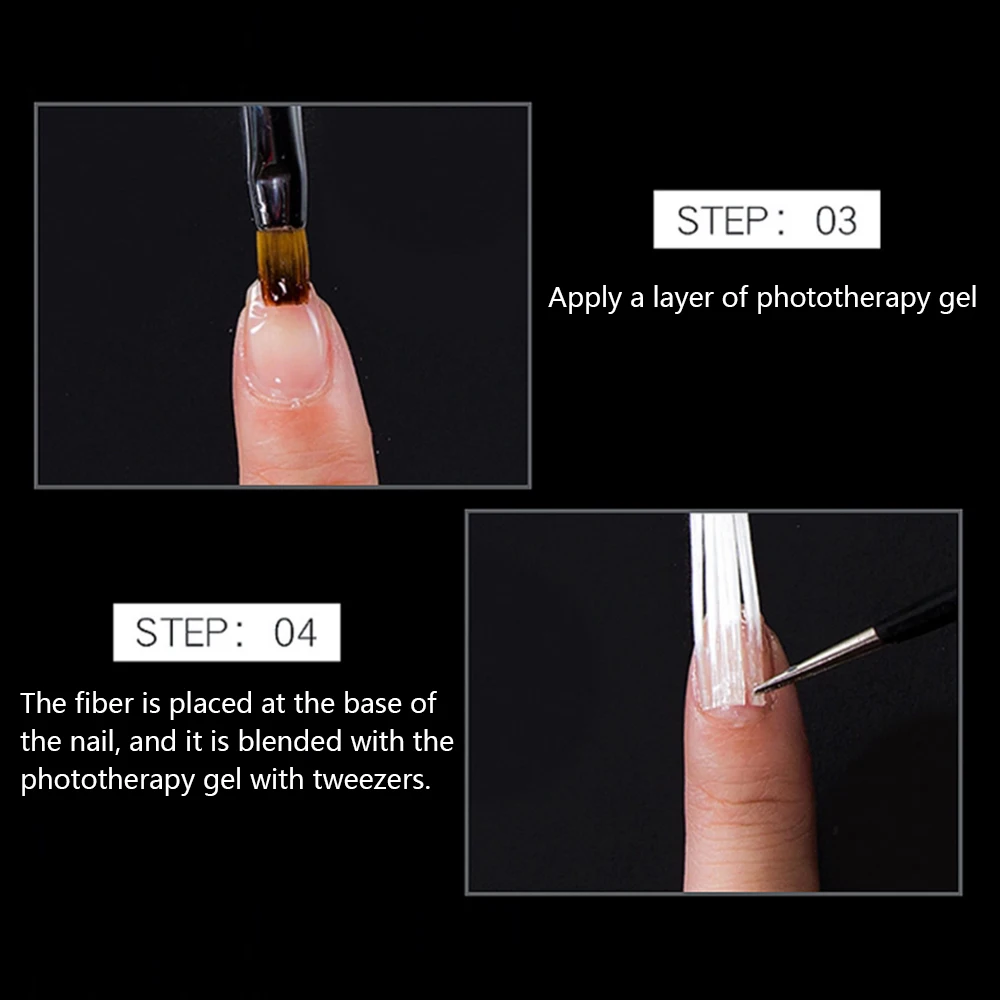 STEP: 03

Apply a layer of phototherapy gel

STEP: 04

The fiber is placed at the base of the nail, and it is blended with the phototherapy gel with tweezers.