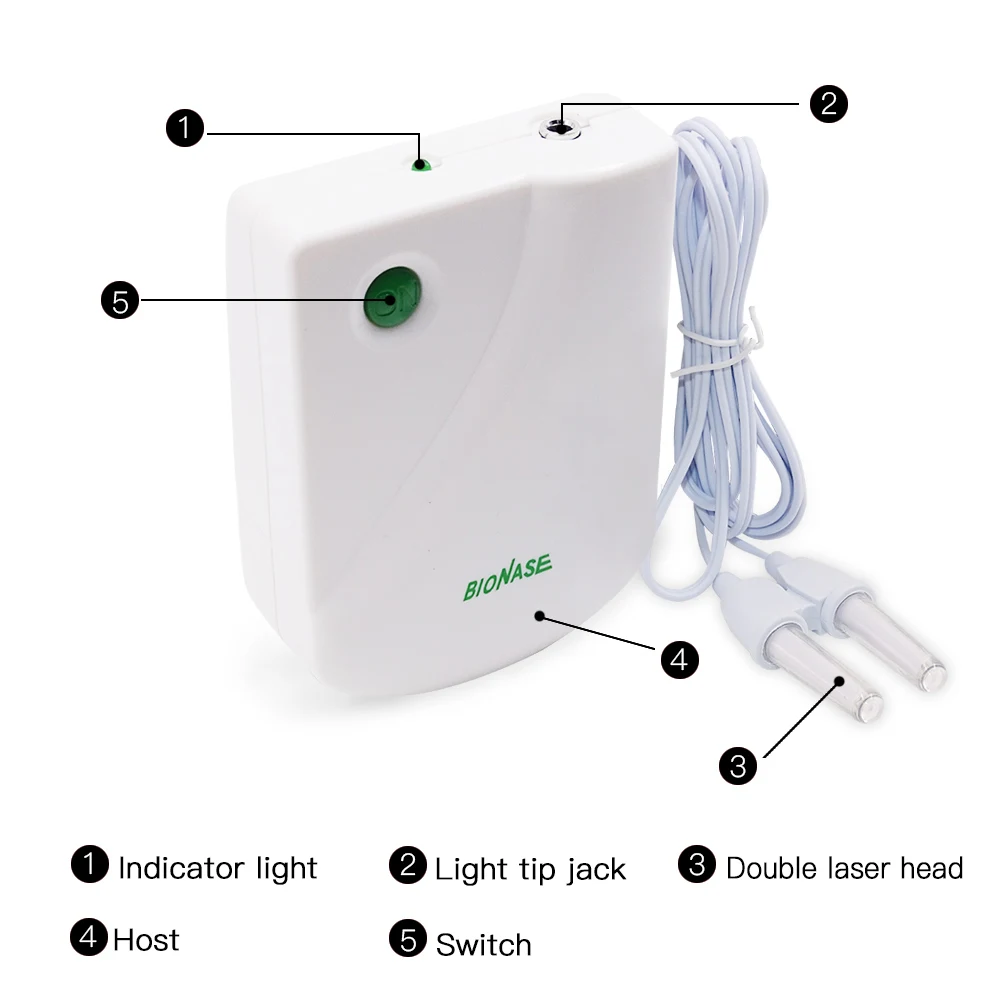 1
2
5
ON
BIONASE
4
3

1 Indicator light
2 Light tip jack
3 Double laser head
4 Host
5 Switch