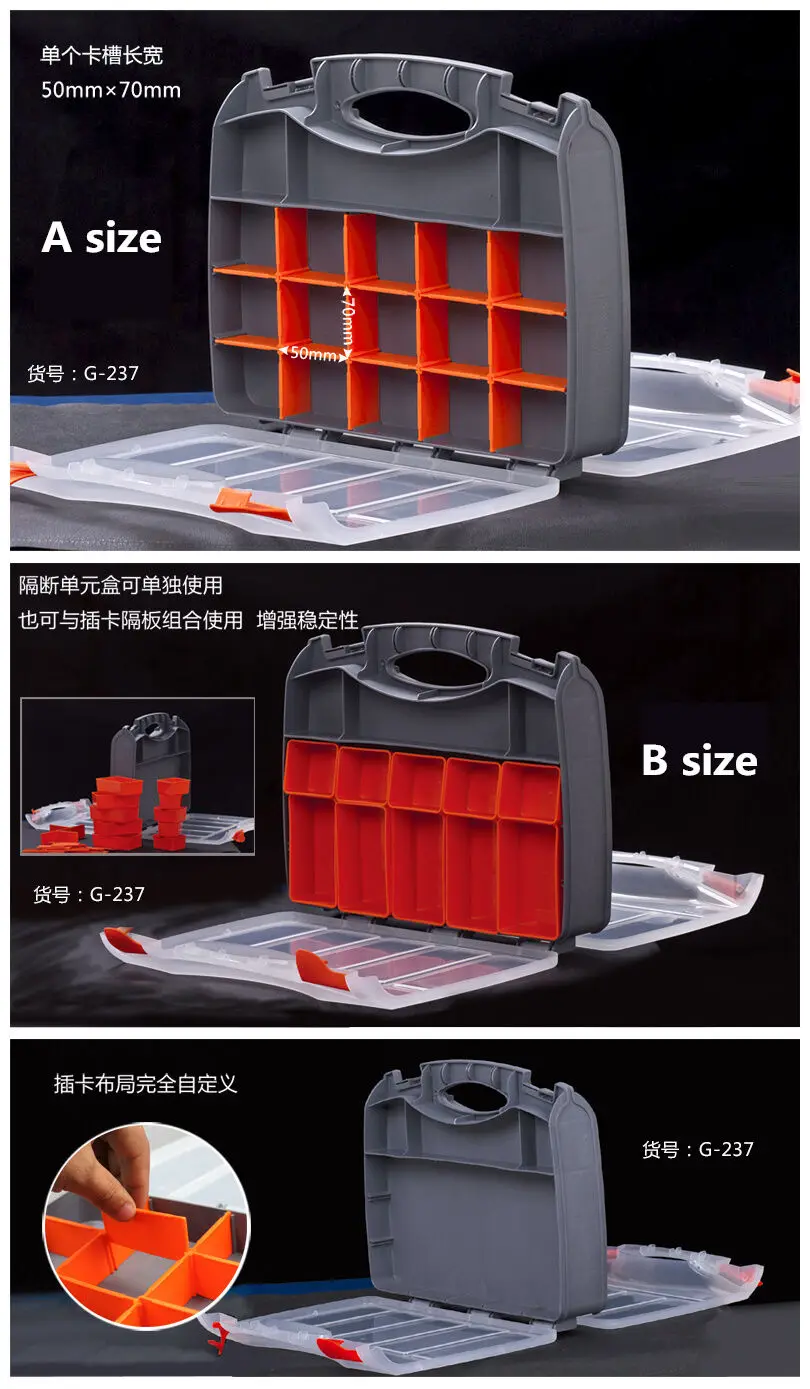 单个卡槽长宽
50mm×70mm

A size

70mm
50mm

货号：G-237

隔断单元盒可单独使用
也可与插卡隔板组合使用 增强稳定性

B size

货号：G-237

插卡布局完全自定义

货号：G-237