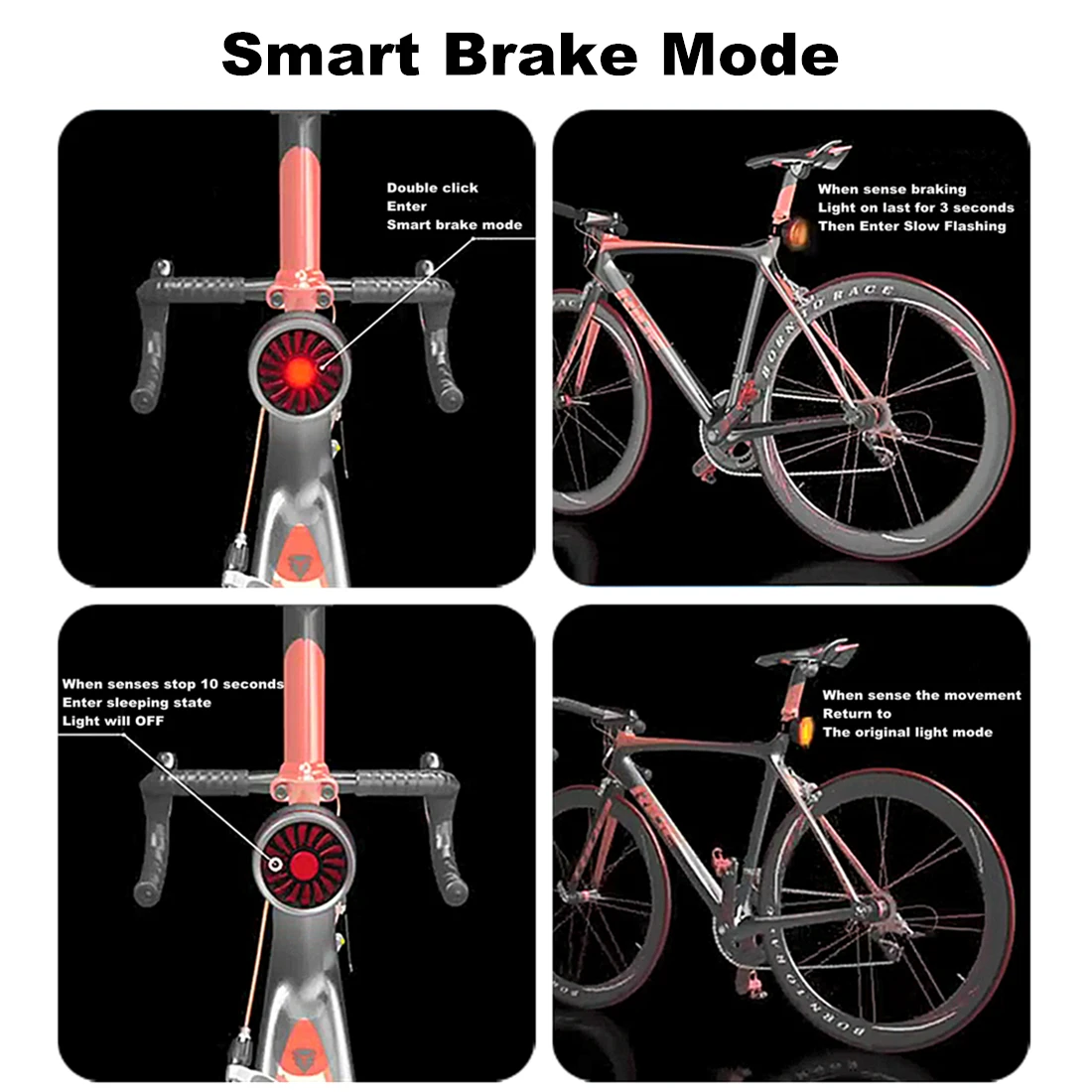 Smart Brake Mode

Double click
Enter
Smart brake mode

When sense braking
Light on last for 3 seconds
Then Enter Slow Flashing

BORN TO RACE

When senses stop 10 seconds
Enter sleeping state
Light will OFF

When sense the movement
Return to
The original light mode

BORN TO RACE