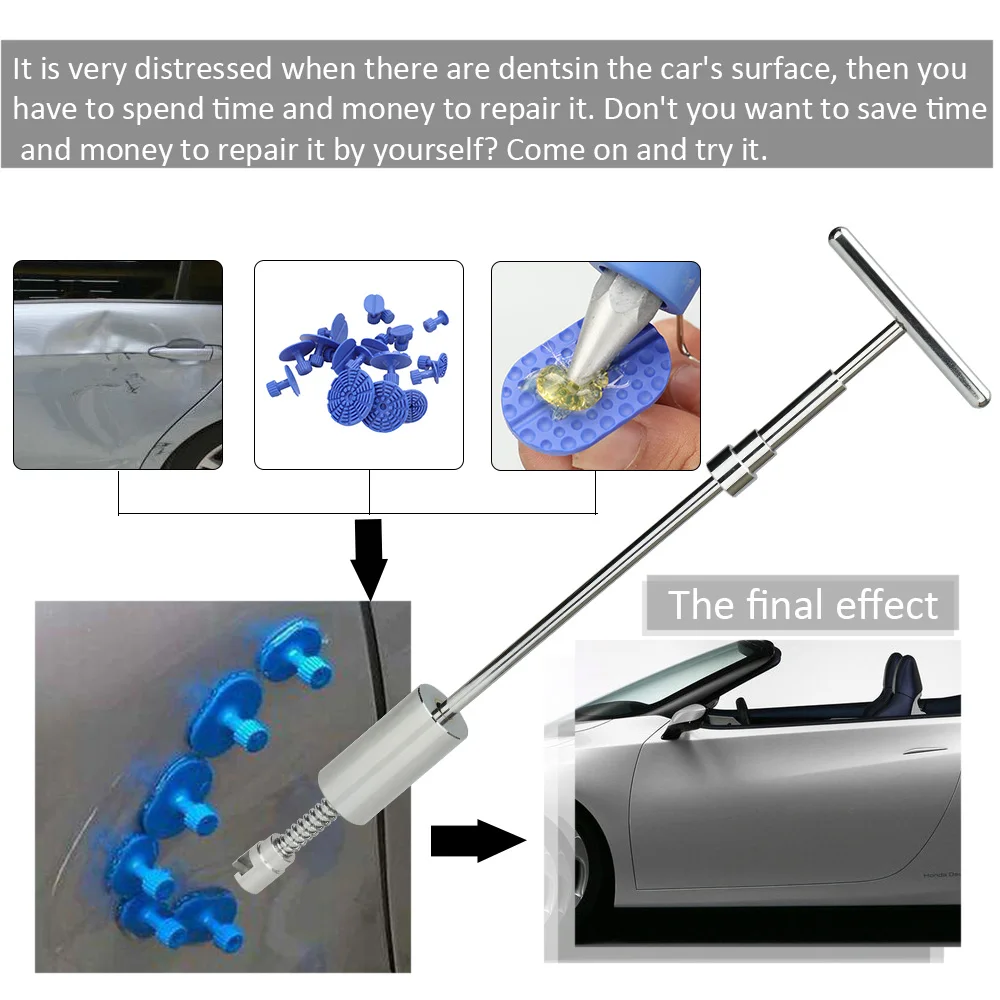 It is very distressed when there are dentsin the car's surface, then you have to spend time and money to repair it. Don't you want to save time and money to repair it by yourself? Come on and try it.

The final effect