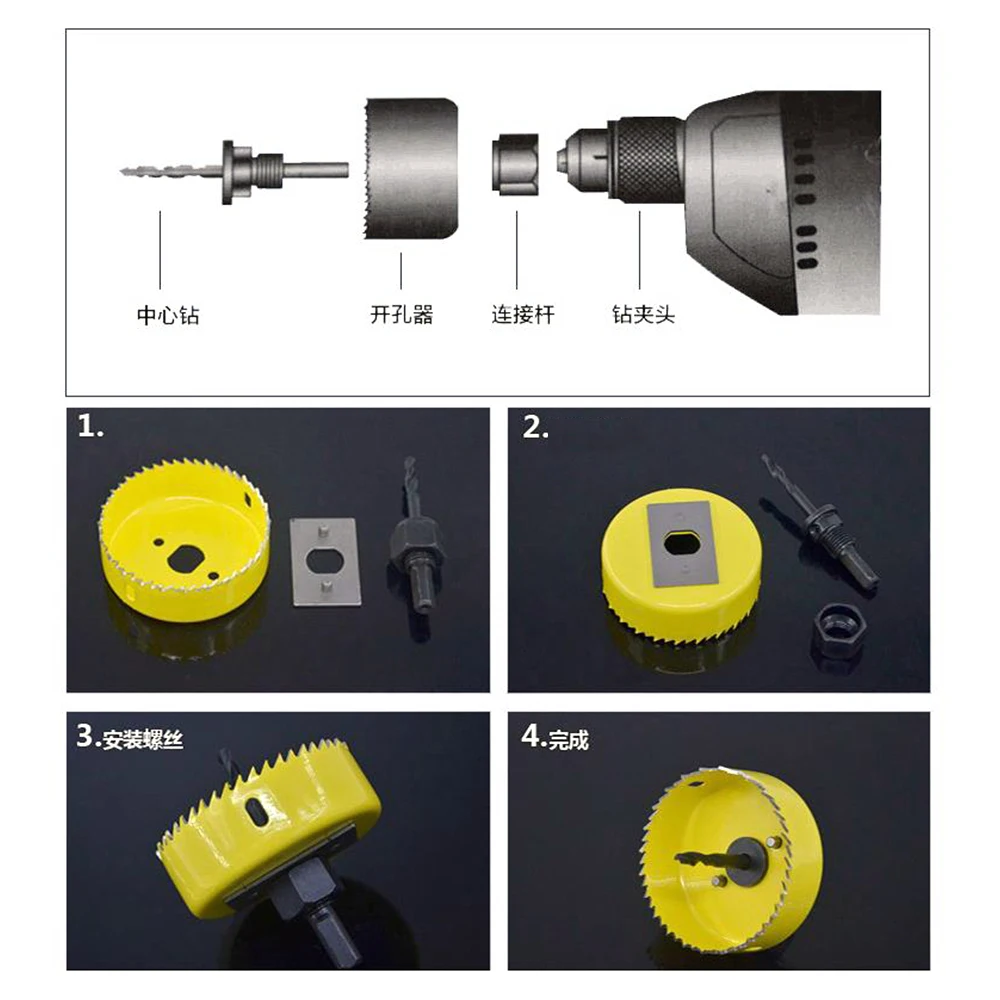 中心钻

开孔器

连接杆

钻夹头

1.

2.

3.安装螺丝

4.完成