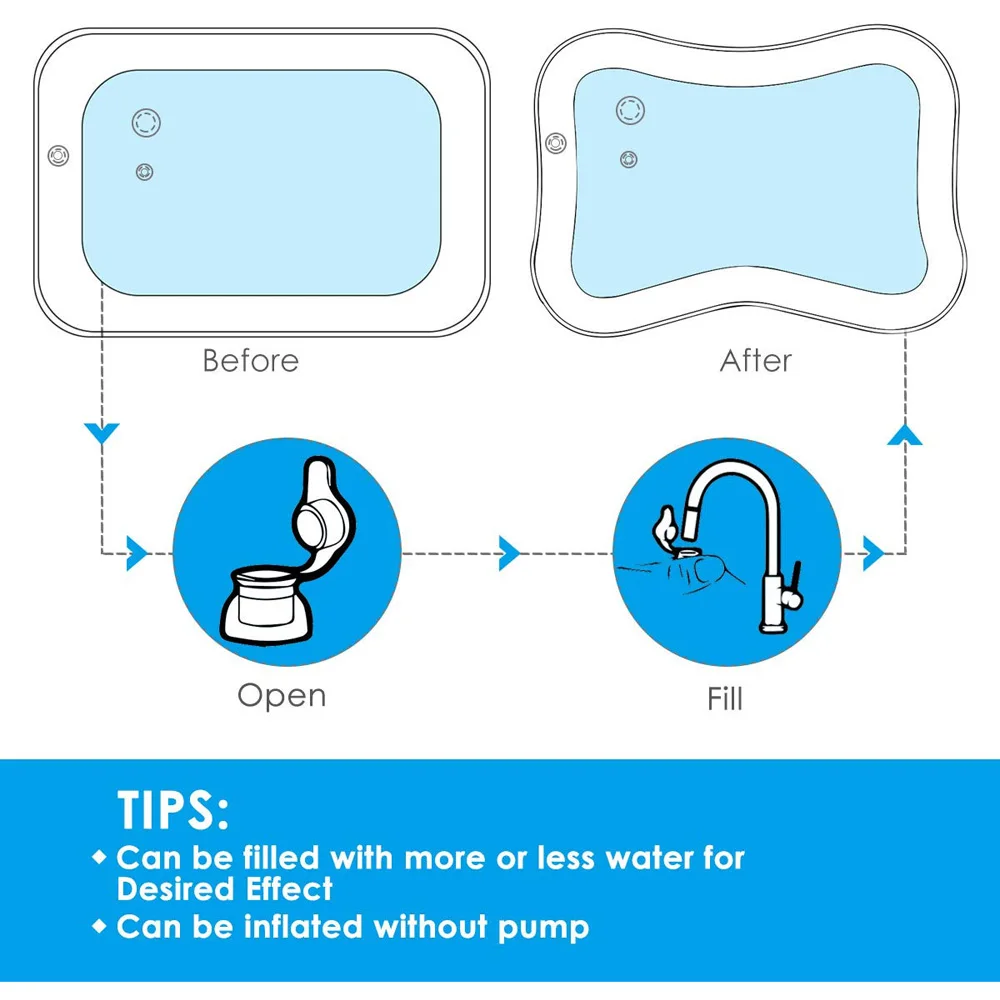 Before

After

Open

Fill

TIPS:

◆ Can be filled with more or less water for Desired Effect

◆ Can be inflated without pump