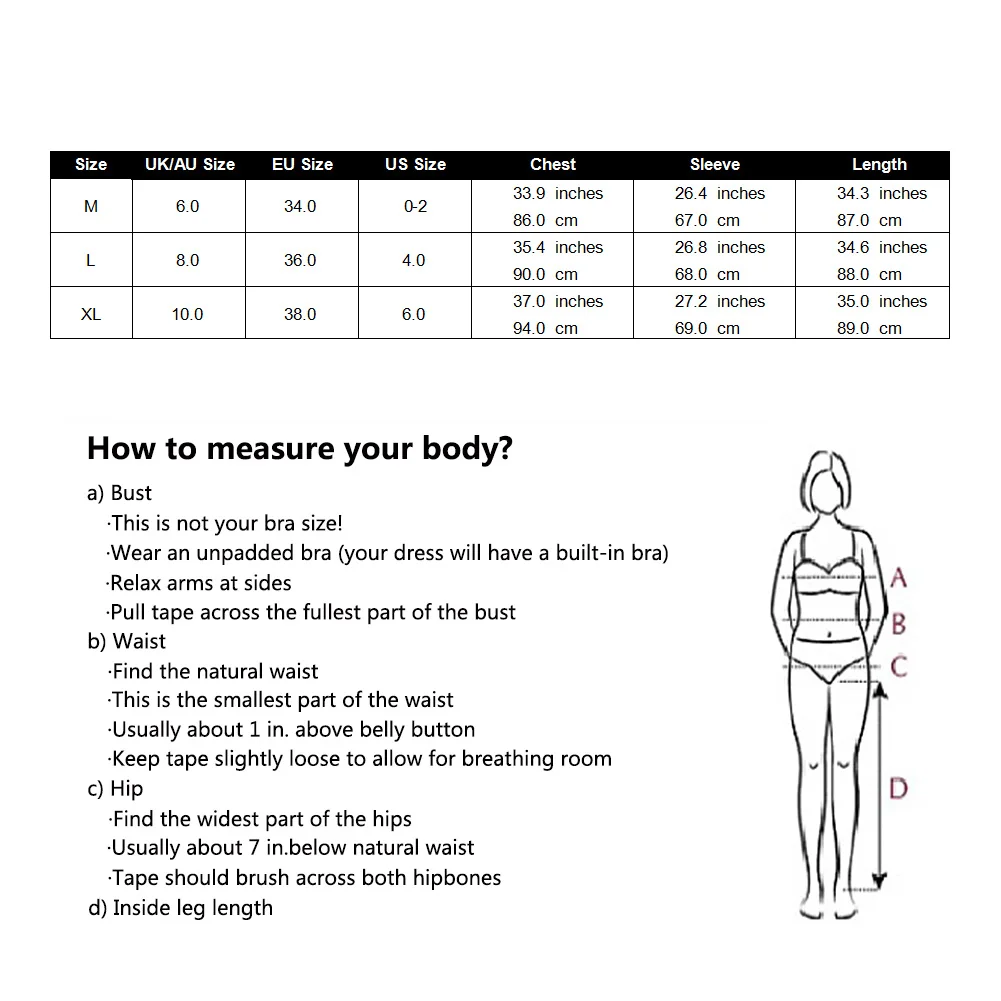 | Size | UK/AU Size | EU Size | US Size | Chest | Sleeve | Length |
|---|---|---|---|---|---|---|
| M | 6.0 | 34.0 | 0-2 | 33.9 inches 86.0 cm | 26.4 inches 67.0 cm | 34.3 inches 87.0 cm |
| L | 8.0 | 36.0 | 4.0 | 35.4 inches 90.0 cm | 26.8 inches 68.0 cm | 34.6 inches 88.0 cm |
| XL | 10.0 | 38.0 | 6.0 | 37.0 inches 94.0 cm | 27.2 inches 69.0 cm | 35.0 inches 89.0 cm |

How to measure your body?

a) Bust
·This is not your bra size!
·Wear an unpadded bra (your dress will have a built-in bra)
·Relax arms at sides
·Pull tape across the fullest part of the bust
b) Waist
·Find the natural waist
·This is the smallest part of the waist
·Usually about 1 in. above belly button
·Keep tape slightly loose to allow for breathing room
c) Hip
·Find the widest part of the hips
·Usually about 7 in.below natural waist
·Tape should brush across both hipbones
d) Inside leg length

A
B
C
D