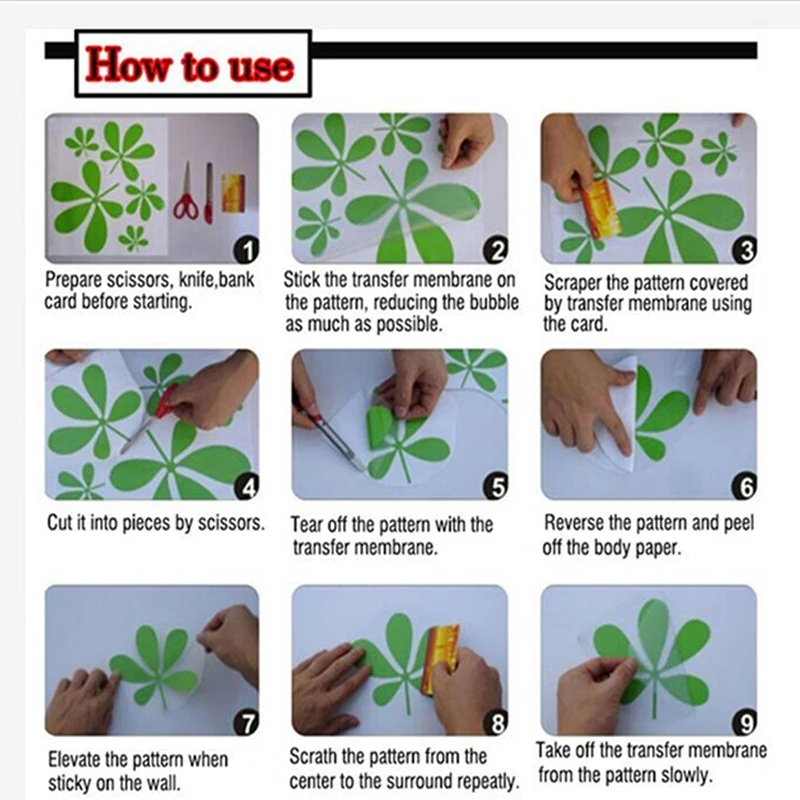 How to use

1
Prepare scissors, knife,bank card before starting.

2
Stick the transfer membrane on the pattern, reducing the bubble as much as possible.

3
Scraper the pattern covered by transfer membrane using the card.

4
Cut it into pieces by scissors.

5
Tear off the pattern with the transfer membrane.

6
Reverse the pattern and peel off the body paper.

7
Elevate the pattern when sticky on the wall.

8
Scrath the pattern from the center to the surround repeatly.

9
Take off the transfer membrane from the pattern slowly.