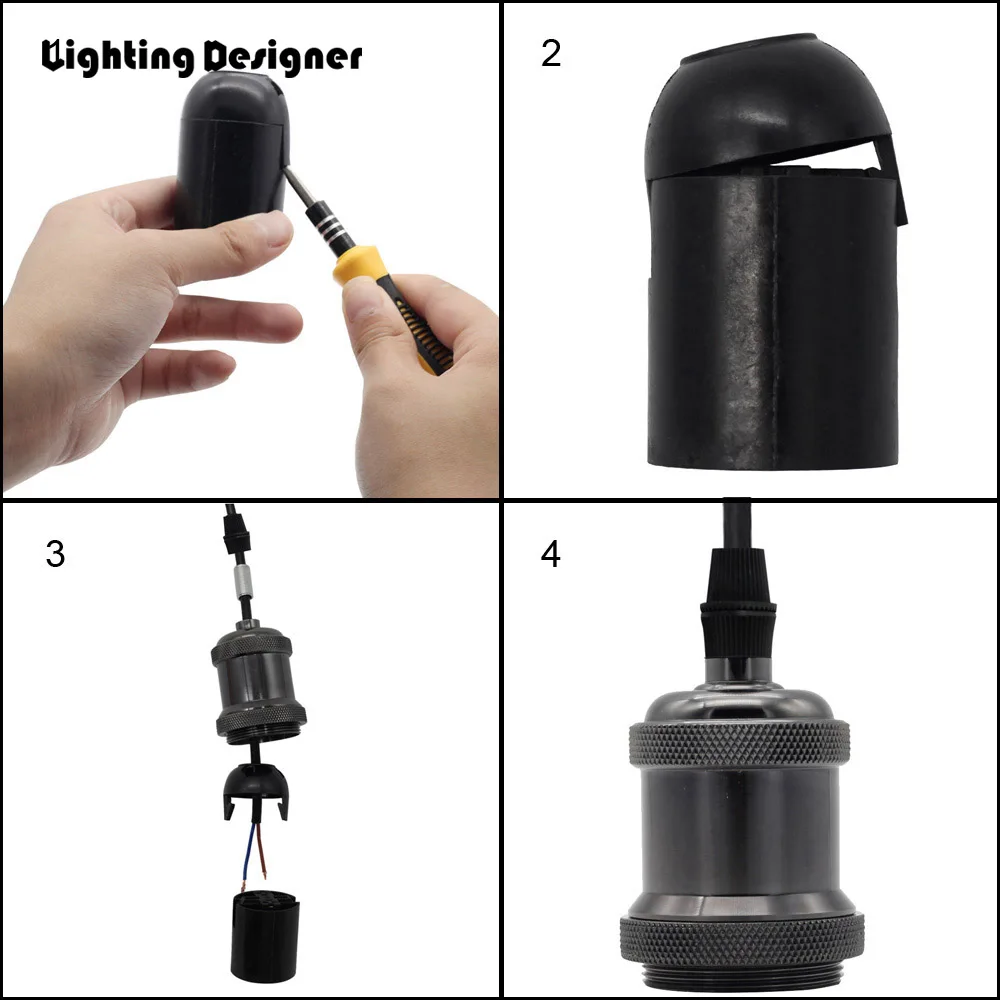 Lighting Designer

2

3

4