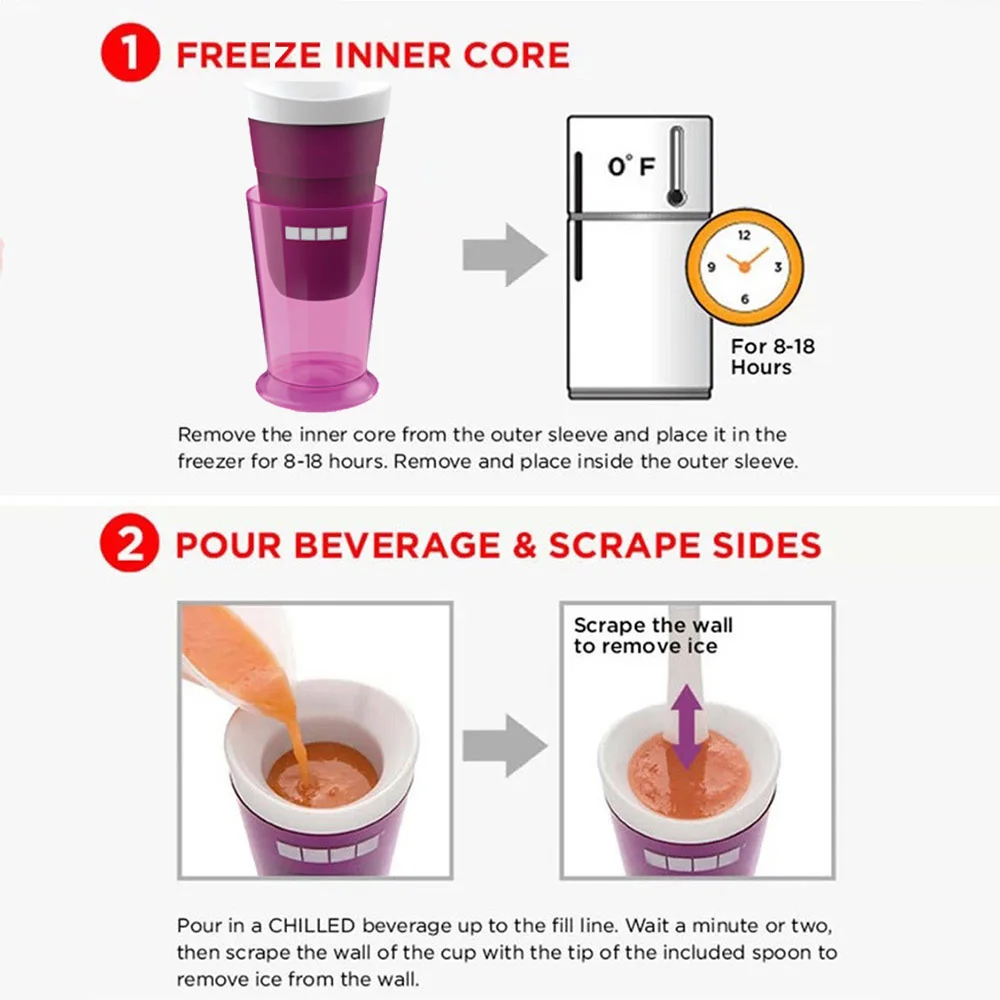 1 FREEZE INNER CORE

0°F

12
3
6
9

For 8-18 Hours

Remove the inner core from the outer sleeve and place it in the freezer for 8-18 hours. Remove and place inside the outer sleeve.

2 POUR BEVERAGE & SCRAPE SIDES

Scrape the wall to remove ice

Pour in a CHILLED beverage up to the fill line. Wait a minute or two, then scrape the wall of the cup with the tip of the included spoon to remove ice from the wall.