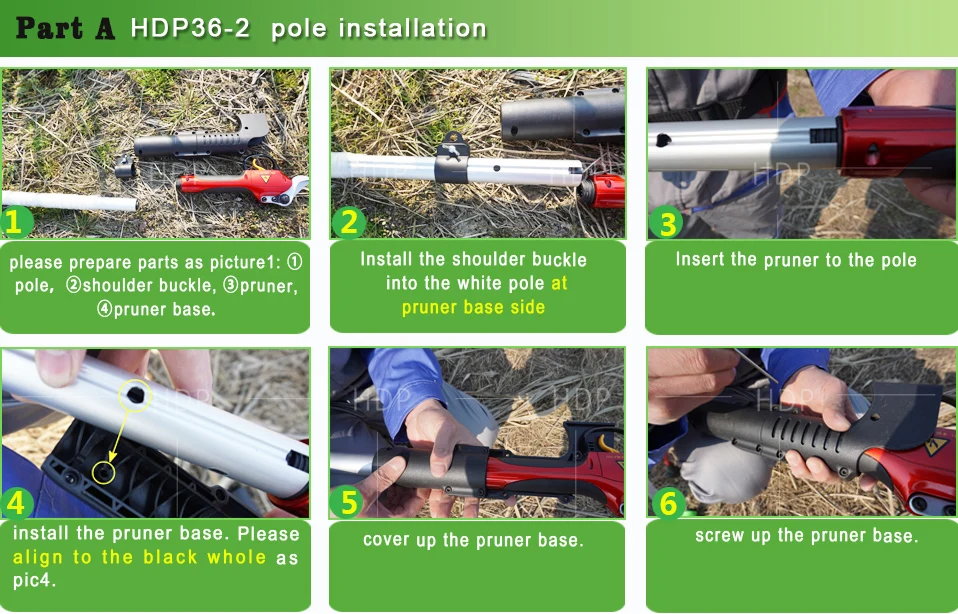 Part A HDP36-2 pole installation

1

please prepare parts as picture1: ① pole, ②shoulder buckle, ③pruner, ④pruner base.

2

Install the shoulder buckle into the white pole at pruner base side

3

Insert the pruner to the pole

4

install the pruner base. Please align to the black whole as pic4.

5

cover up the pruner base.

6

screw up the pruner base.

HDP