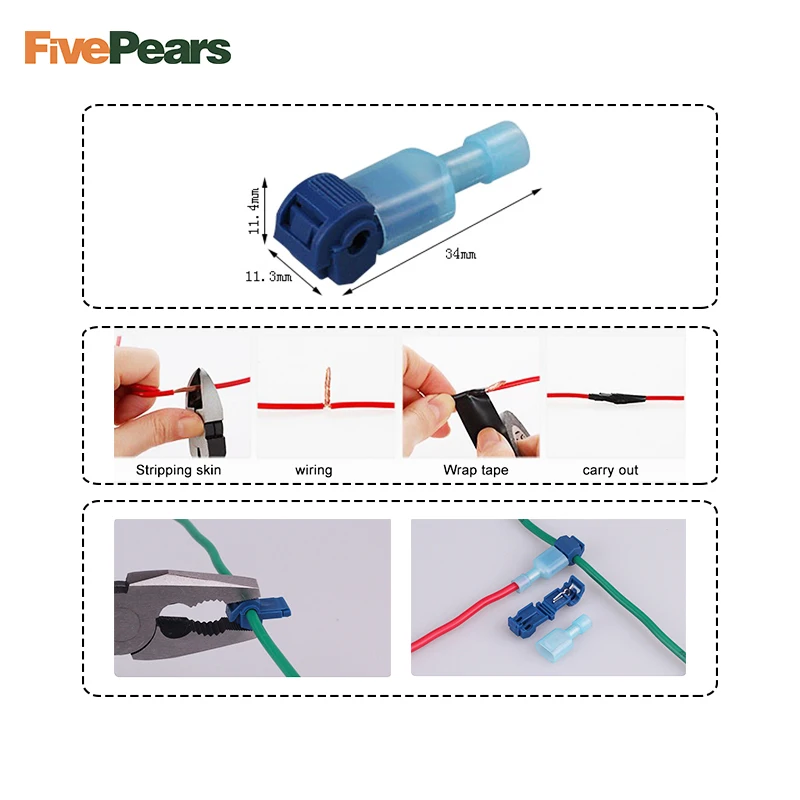 FivePears

11.4mm

11.3mm

34mm

Stripping skin

wiring

Wrap tape

carry out