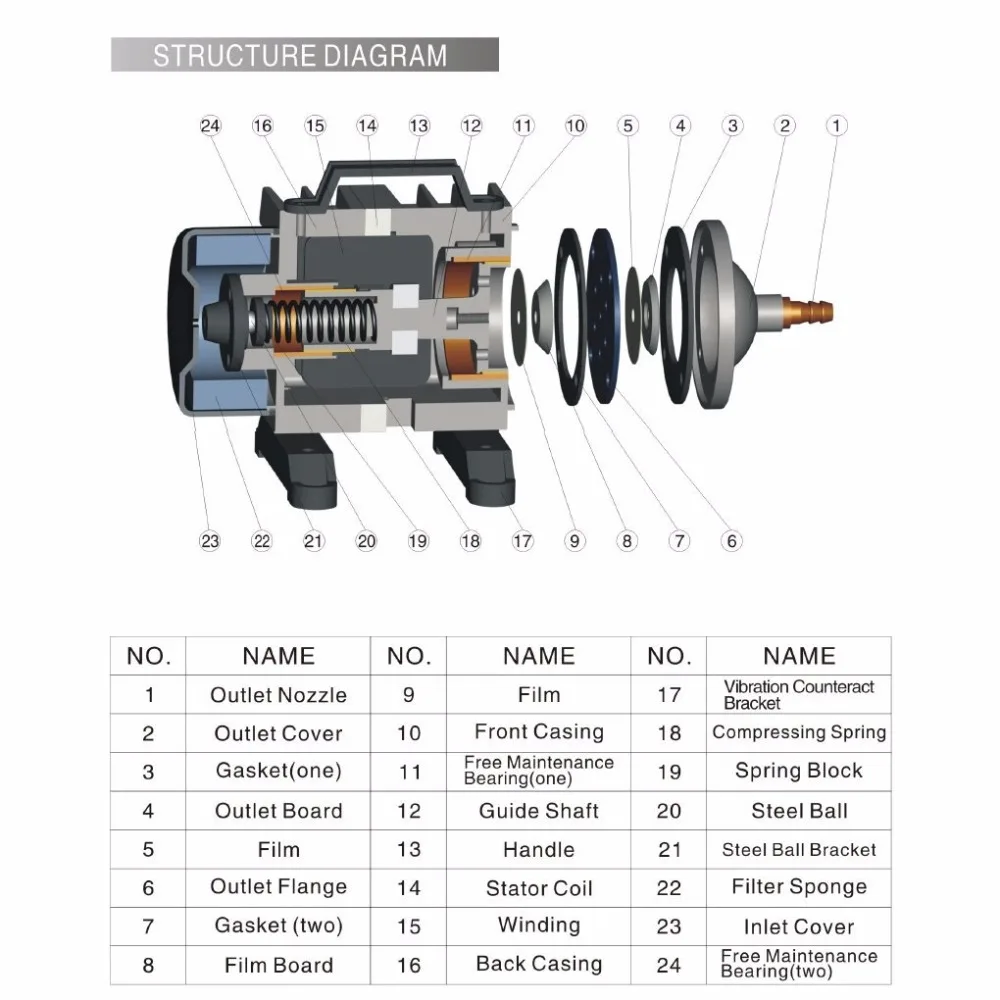 STRUCTURE DIAGRAM

24 16 15 14 13 12 11 10 5 4 3 2 1

23 22 21 20 19 18 17 9 8 7 6

| NO. | NAME | NO. | NAME | NO. | NAME |
|---|---|---|---|---|---|
| 1 | Outlet Nozzle | 9 | Film | 17 | Vibration Counteract Bracket |
| 2 | Outlet Cover | 10 | Front Casing | 18 | Compressing Spring |
| 3 | Gasket(one) | 11 | Free Maintenance Bearing(one) | 19 | Spring Block |
| 4 | Outlet Board | 12 | Guide Shaft | 20 | Steel Ball |
| 5 | Film | 13 | Handle | 21 | Steel Ball Bracket |
| 6 | Outlet Flange | 14 | Stator Coil | 22 | Filter Sponge |
| 7 | Gasket (two) | 15 | Winding | 23 | Inlet Cover |
| 8 | Film Board | 16 | Back Casing | 24 | Free Maintenance Bearing(two) |