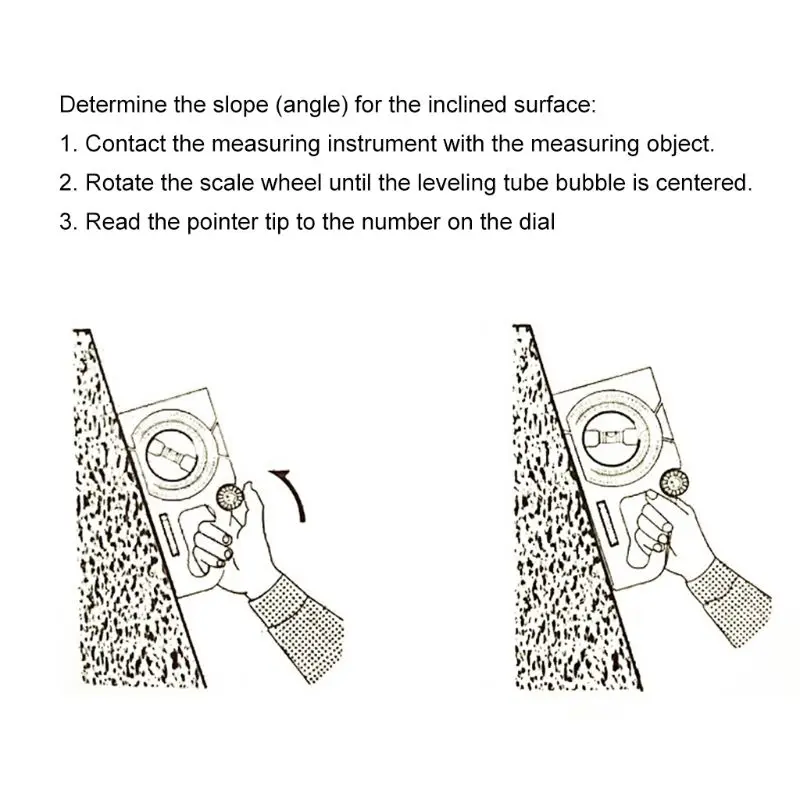 Determine the slope (angle) for the inclined surface:

1. Contact the measuring instrument with the measuring object.

2. Rotate the scale wheel until the leveling tube bubble is centered.

3. Read the pointer tip to the number on the dial