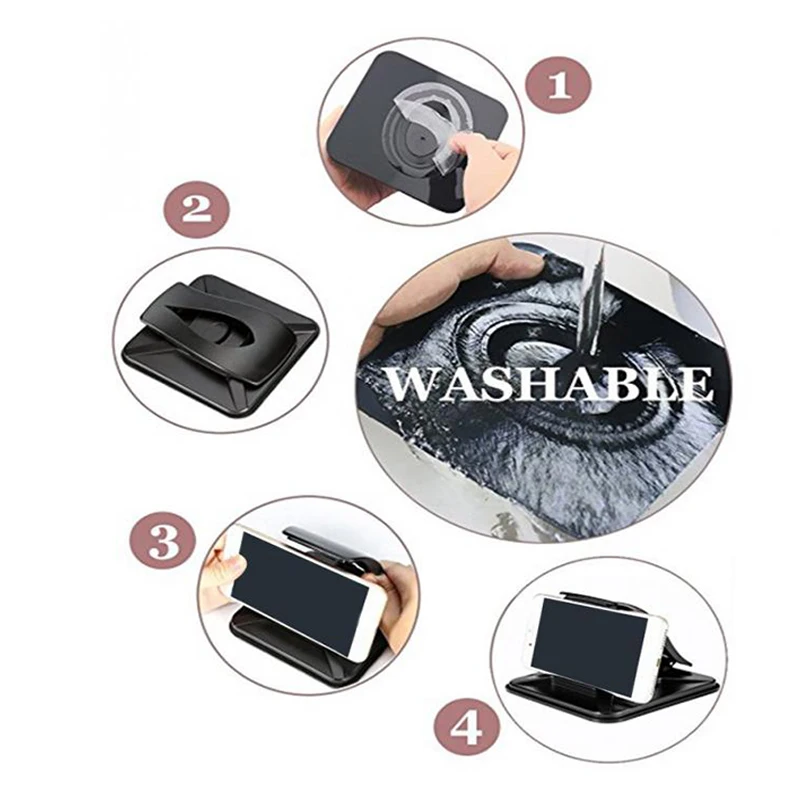 1

2

WASHABLE

3

4