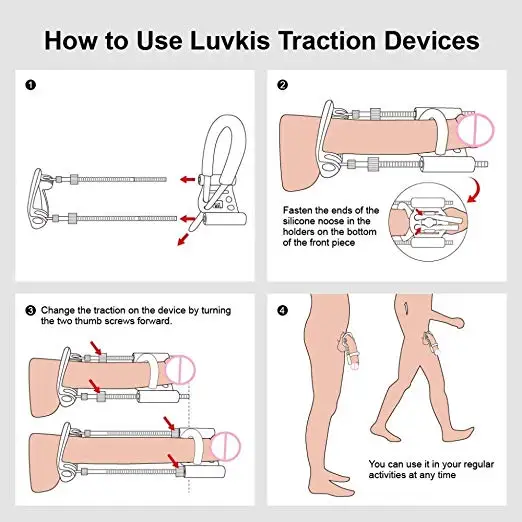 How to Use Luvkis Traction Devices

❶

❷

Fasten the ends of the silicone noose in the holders on the bottom of the front piece

❸ Change the traction on the device by turning the two thumb screws forward.

❹

You can use it in your regular activities at any time