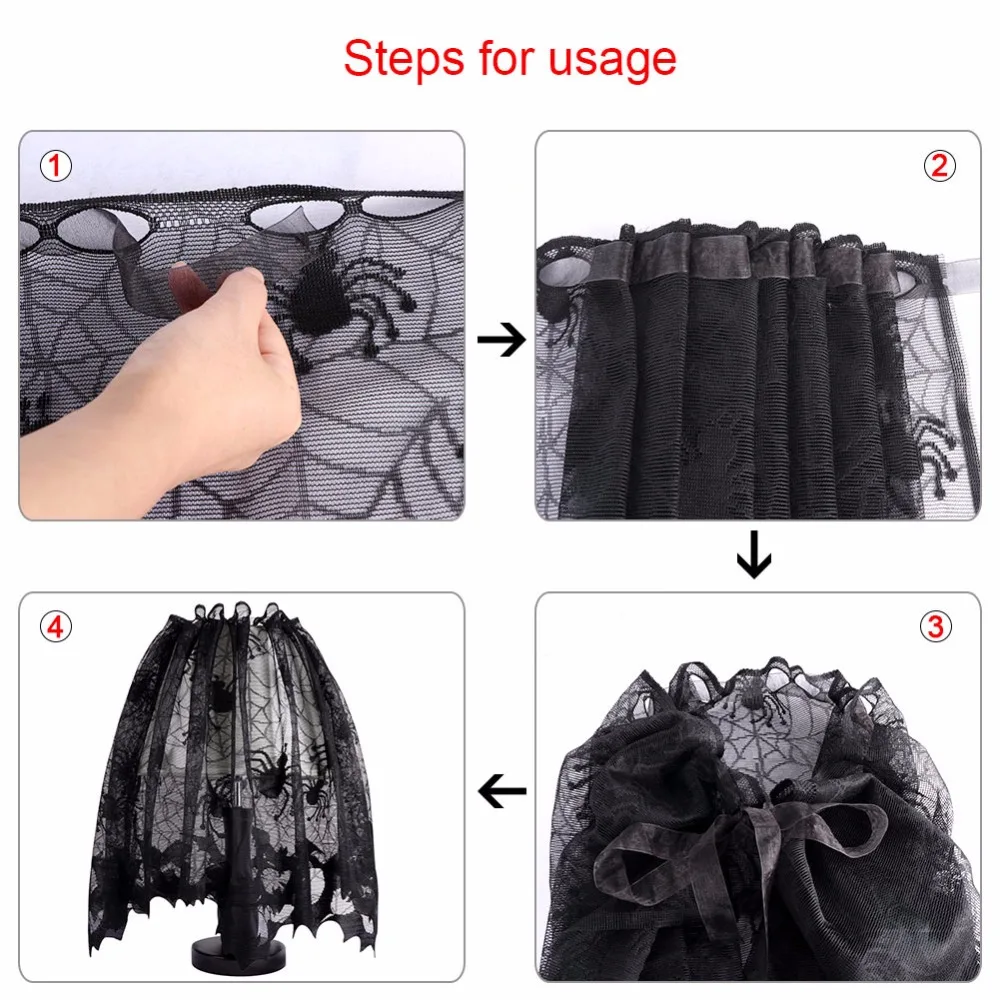 Steps for usage

1

→

2

↓

4

←

3