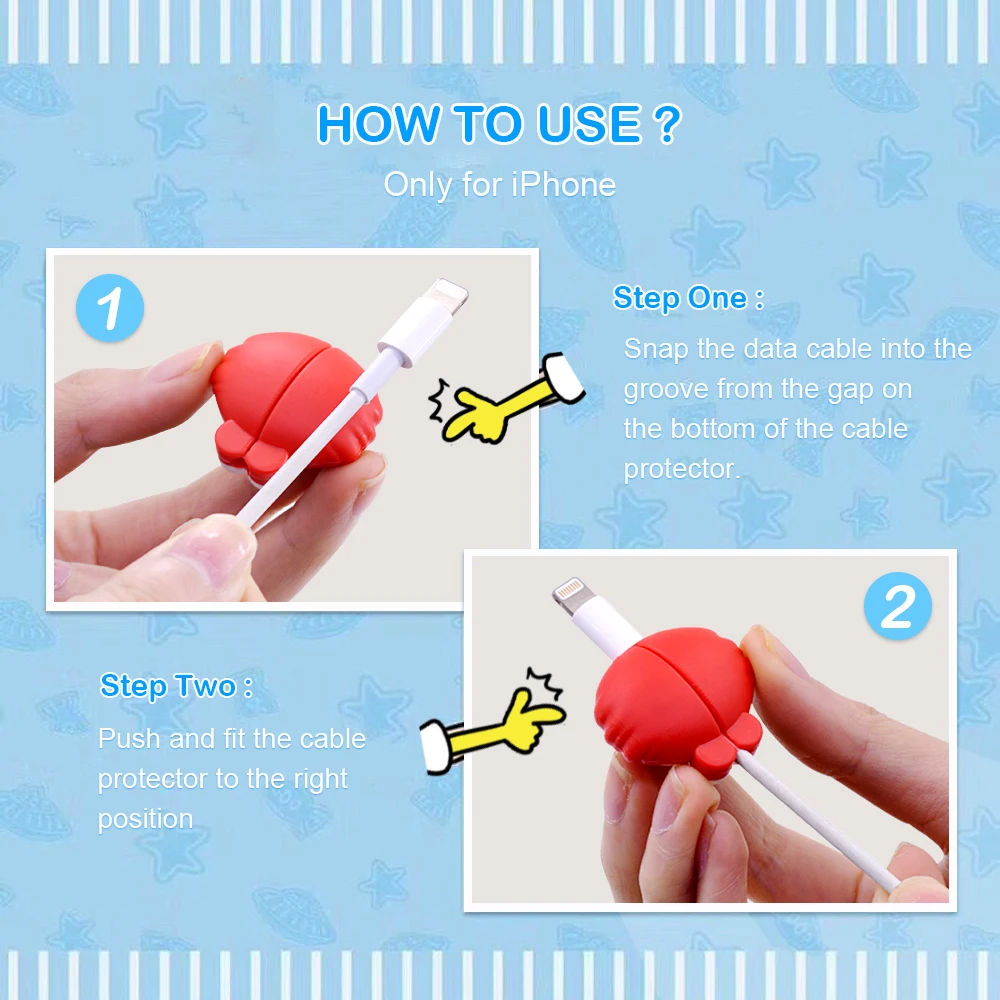 HOW TO USE ?
Only for iPhone

1

Step One :
Snap the data cable into the groove from the gap on the bottom of the cable protector.

2

Step Two :
Push and fit the cable protector to the right position